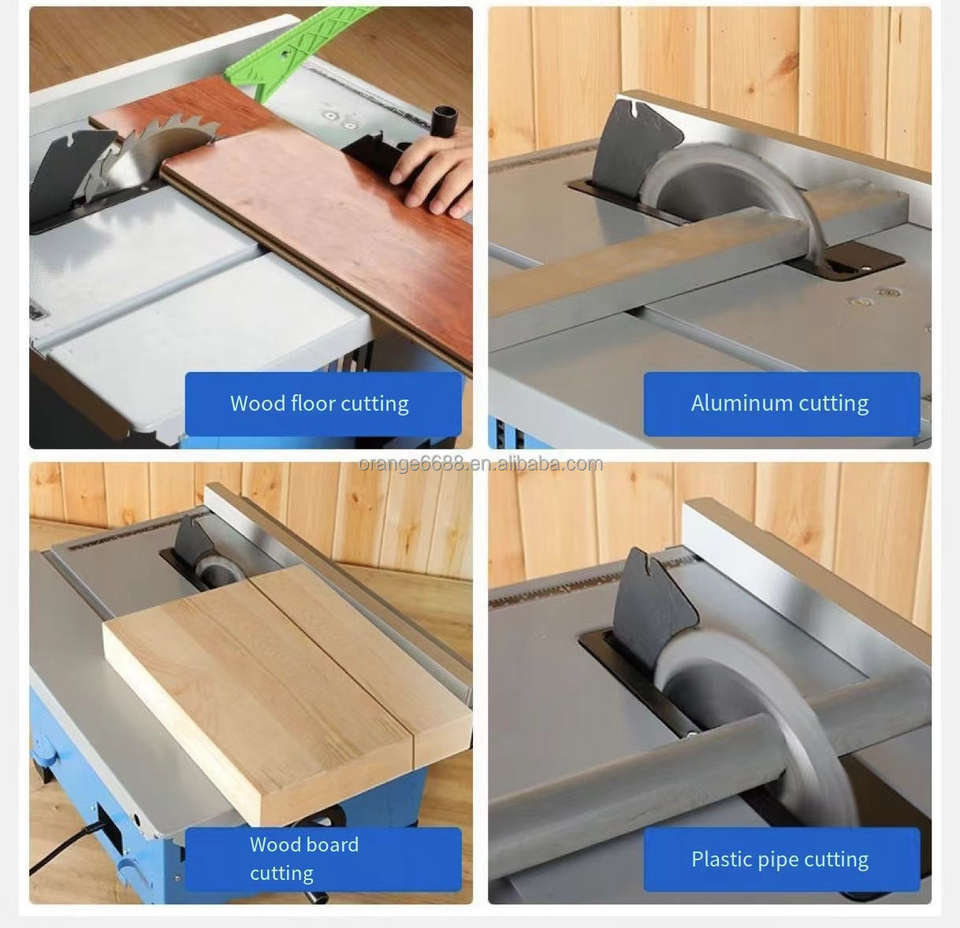 Wood floor cutting

Aluminum cutting

orange6688.en.alibaba.com

Wood board cutting

Plastic pipe cutting