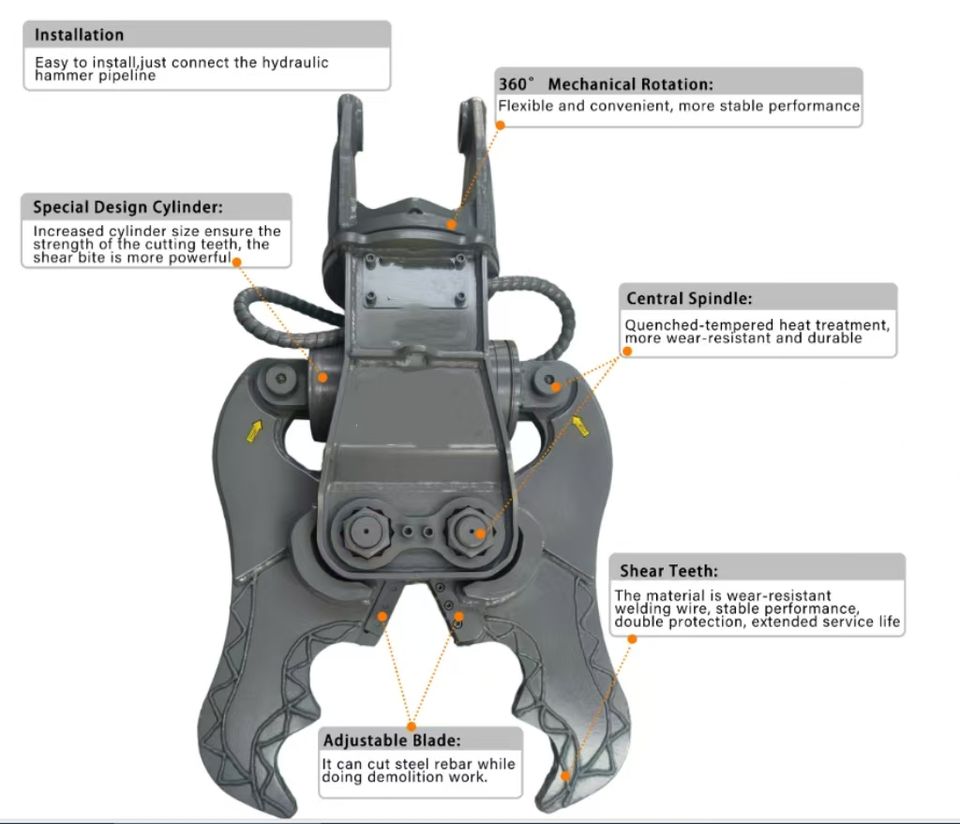 Installation
Easy to install,just connect the hydraulic hammer pipeline

360° Mechanical Rotation:
Flexible and convenient, more stable performance

Special Design Cylinder:
Increased cylinder size ensure the strength of the cutting teeth, the shear bite is more powerful

Central Spindle:
Quenched-tempered heat treatment, more wear-resistant and durable

Shear Teeth:
The material is wear-resistant welding wire, stable performance, double protection, extended service life

Adjustable Blade:
It can cut steel rebar while doing demolition work.