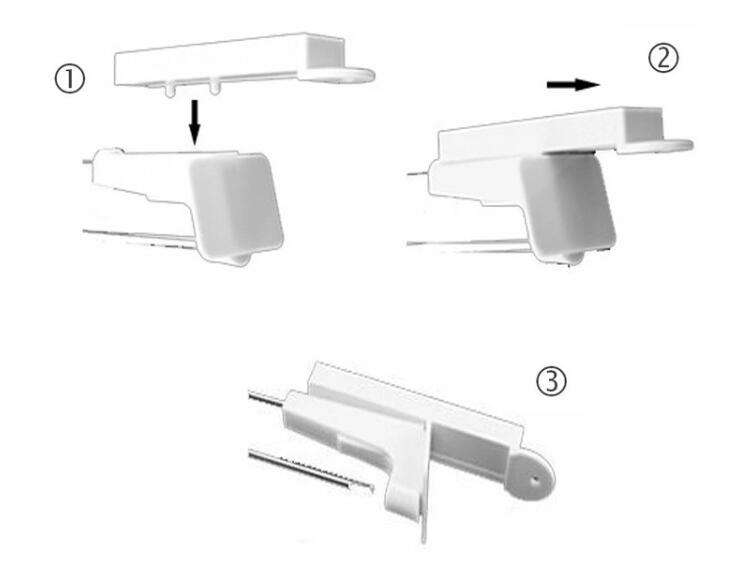 ①

②

③