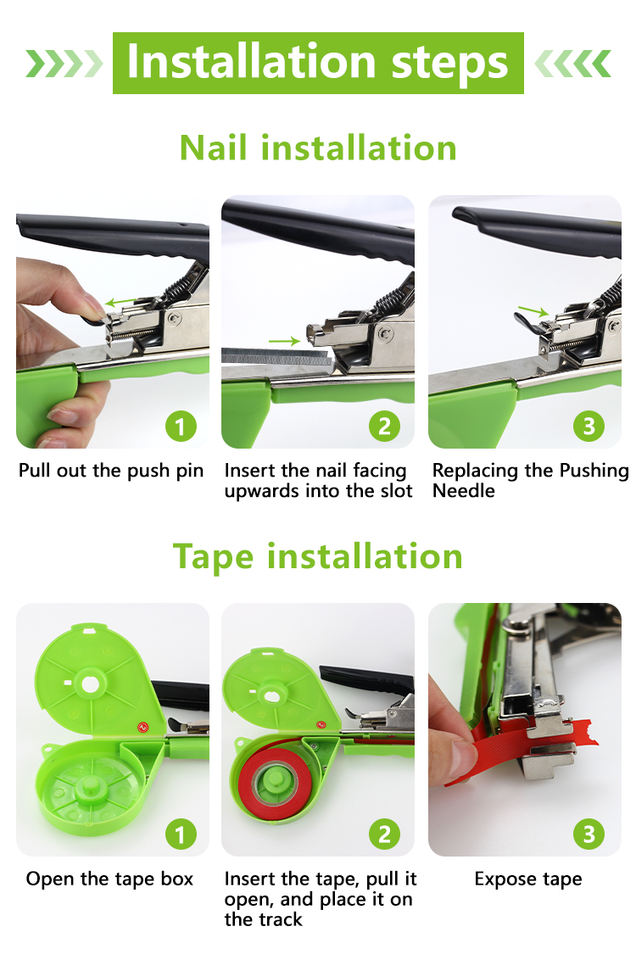 Installation steps

Nail installation

1
Pull out the push pin

2
Insert the nail facing upwards into the slot

3
Replacing the Pushing Needle

Tape installation

1
Open the tape box

2
Insert the tape, pull it open, and place it on the track

3
Expose tape