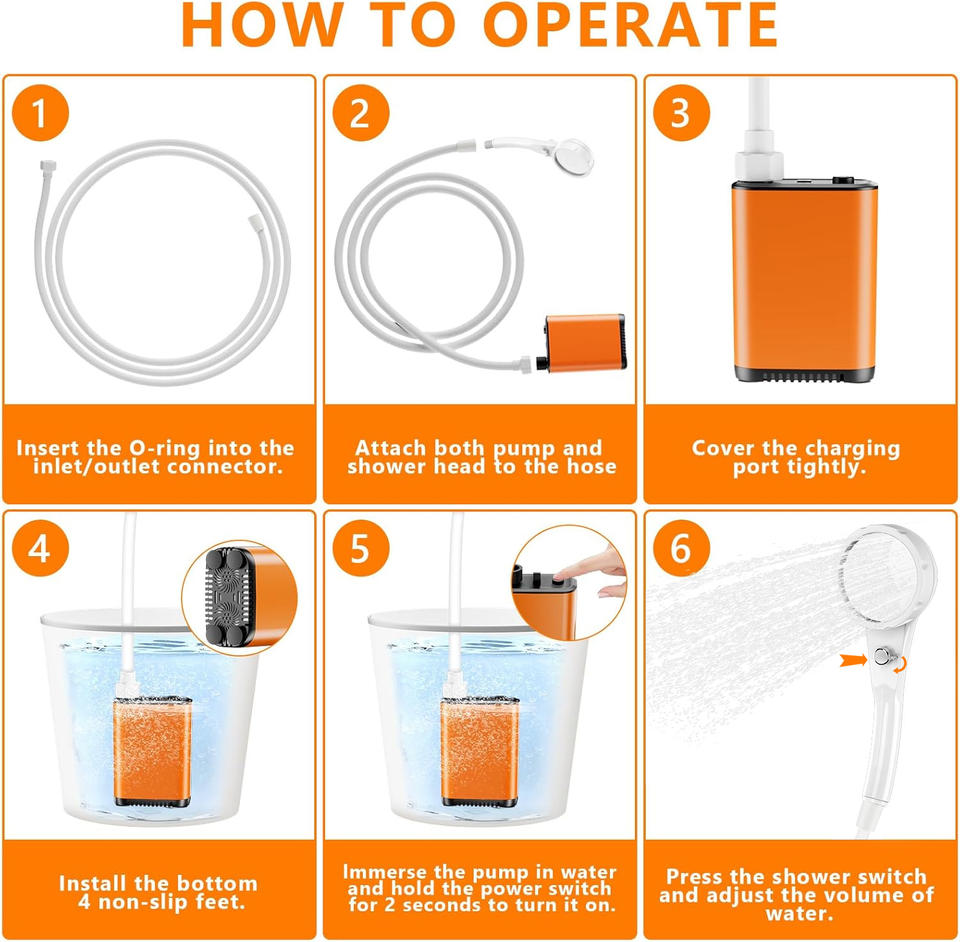 HOW TO OPERATE

1

Insert the O-ring into the inlet/outlet connector.

2

Attach both pump and shower head to the hose

3

Cover the charging port tightly.

4

Install the bottom 4 non-slip feet.

5

Immerse the pump in water and hold the power switch for 2 seconds to turn it on.

6

Press the shower switch and adjust the volume of water.