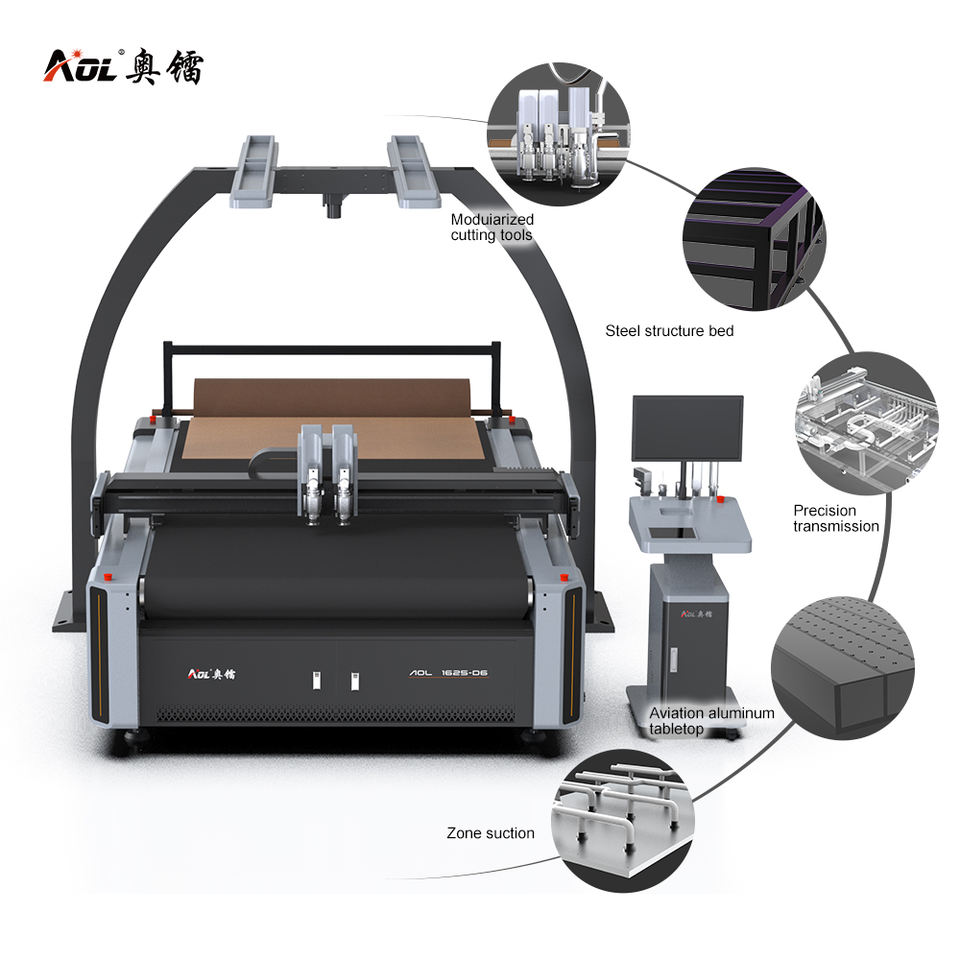 AOL 奥镭

Moduiarized cutting tools

Steel structure bed

Precision transmission

Aviation aluminum tabletop

Zone suction

AOL 奥镭

AOL 1625-D6

AOL 奥镭