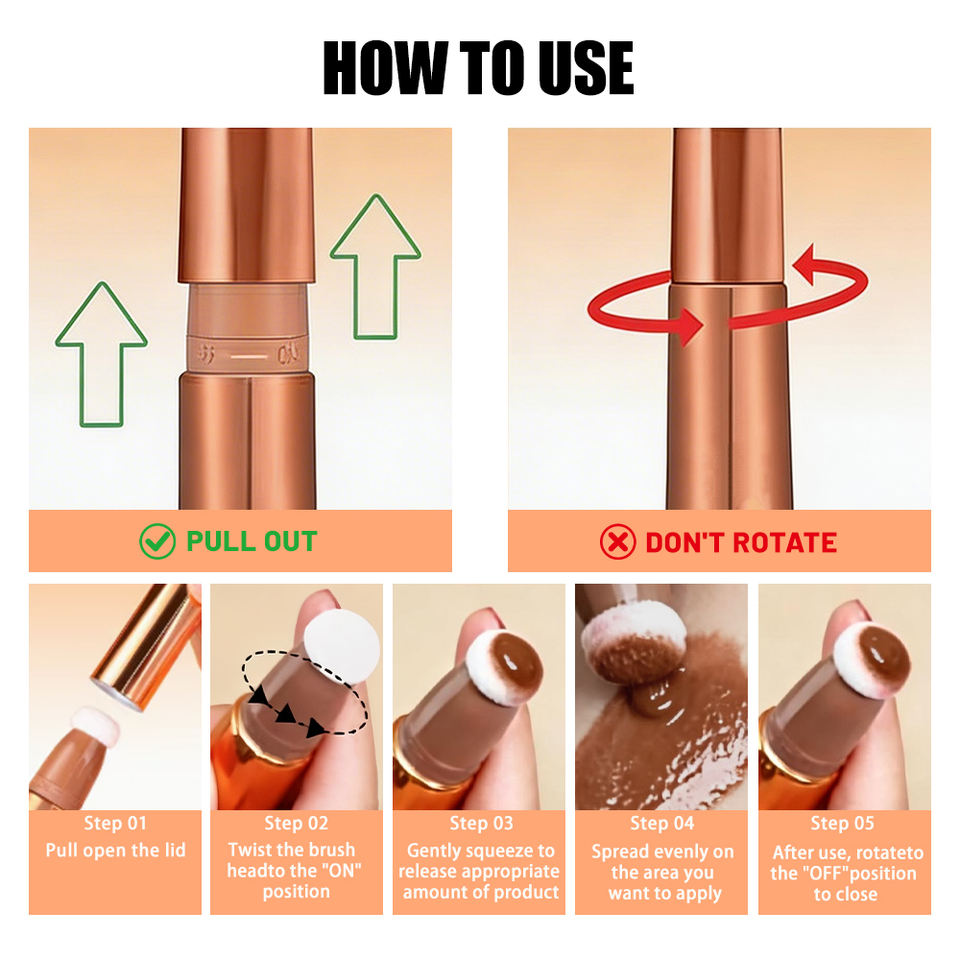 HOW TO USE

PULL OUT

DON'T ROTATE

Step 01
Pull open the lid

Step 02
Twist the brush headto the "ON" position

Step 03
Gently squeeze to release appropriate amount of product

Step 04
Spread evenly on the area you want to apply

Step 05
After use, rotateto the "OFF"position to close