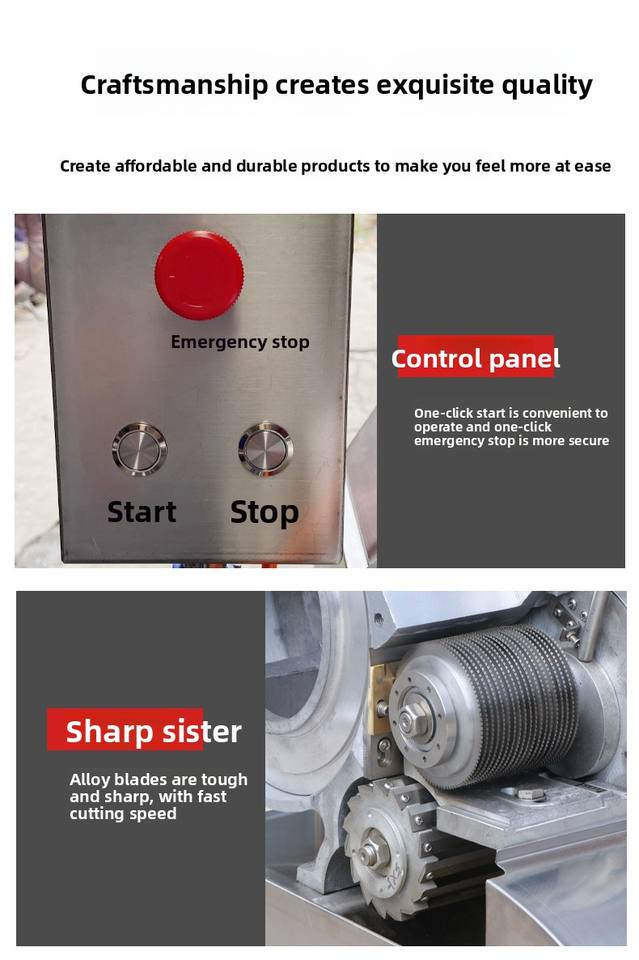 Craftsmanship creates exquisite quality

Create affordable and durable products to make you feel more at ease

Emergency stop

Start Stop

Control panel

One-click start is convenient to operate and one-click emergency stop is more secure

Sharp sister

Alloy blades are tough and sharp, with fast cutting speed