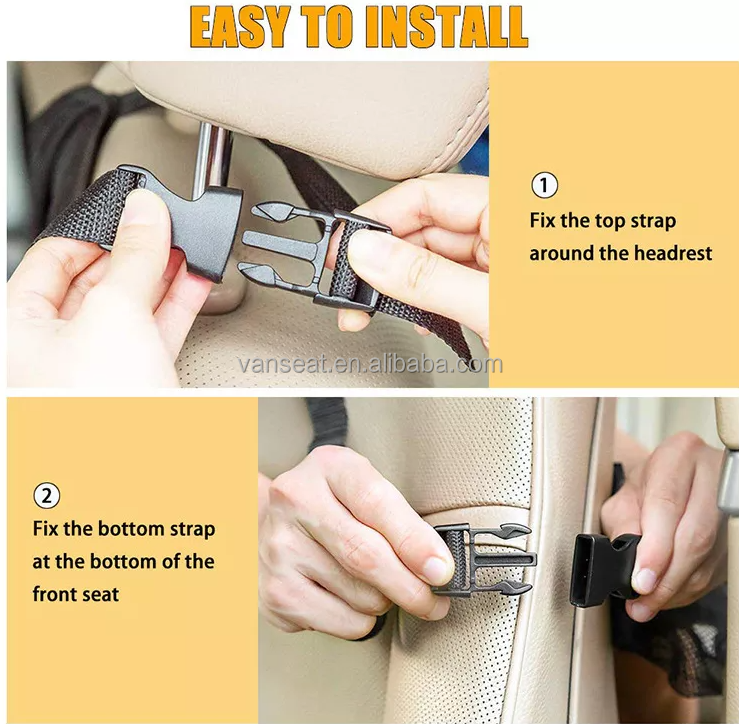 EASY TO INSTALL

①
Fix the top strap around the headrest

vanseat.en.alibaba.com

②
Fix the bottom strap at the bottom of the front seat