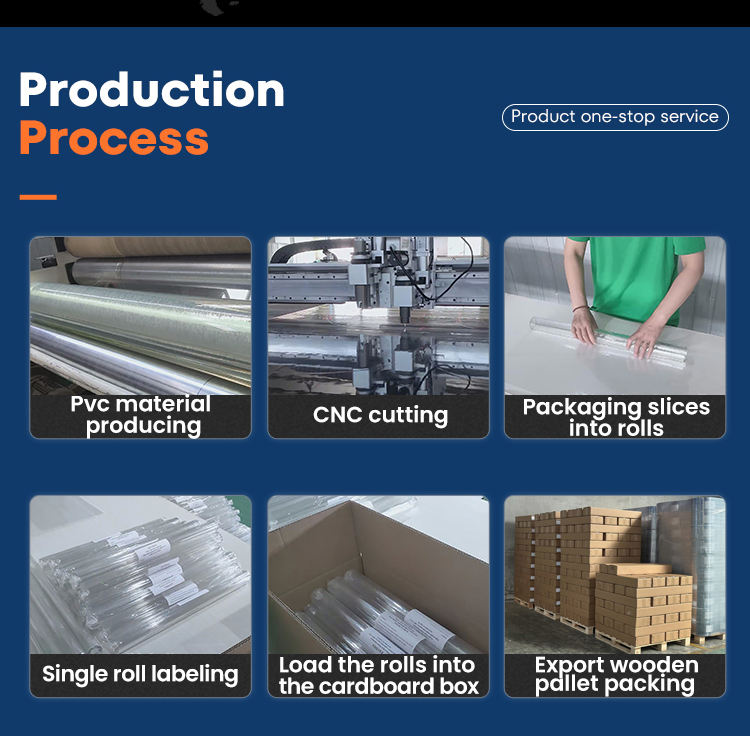 Production Process

Product one-stop service

Pvc material producing

CNC cutting

Packaging slices into rolls

Single roll labeling

Load the rolls into the cardboard box

Export wooden pallet packing