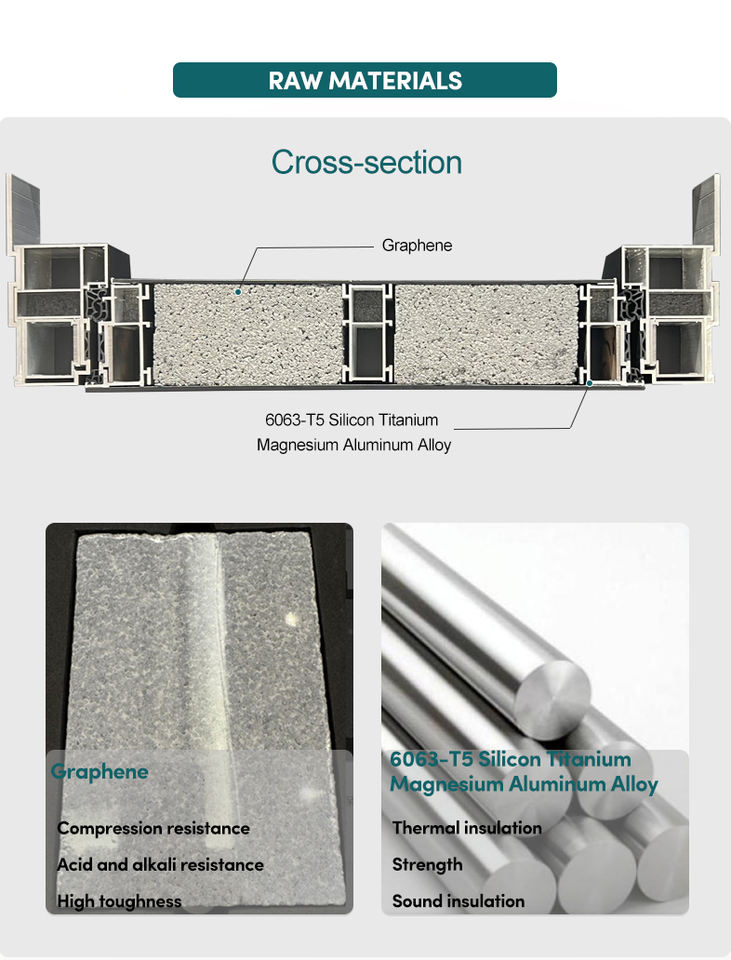 RAW MATERIALS

Cross-section

Graphene

6063-T5 Silicon Titanium Magnesium Aluminum Alloy

Graphene

Compression resistance

Acid and alkali resistance

High toughness

6063-T5 Silicon Titanium Magnesium Aluminum Alloy

Thermal insulation

Strength

Sound insulation