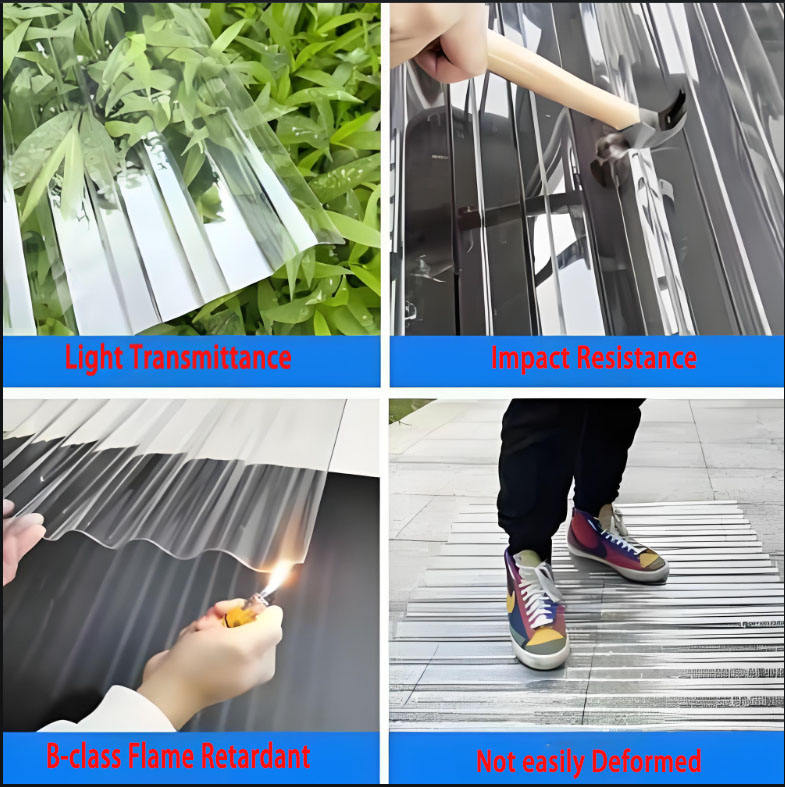 Light Transmittance

Impact Resistance

B-class Flame Retardant

Not easily Deformed