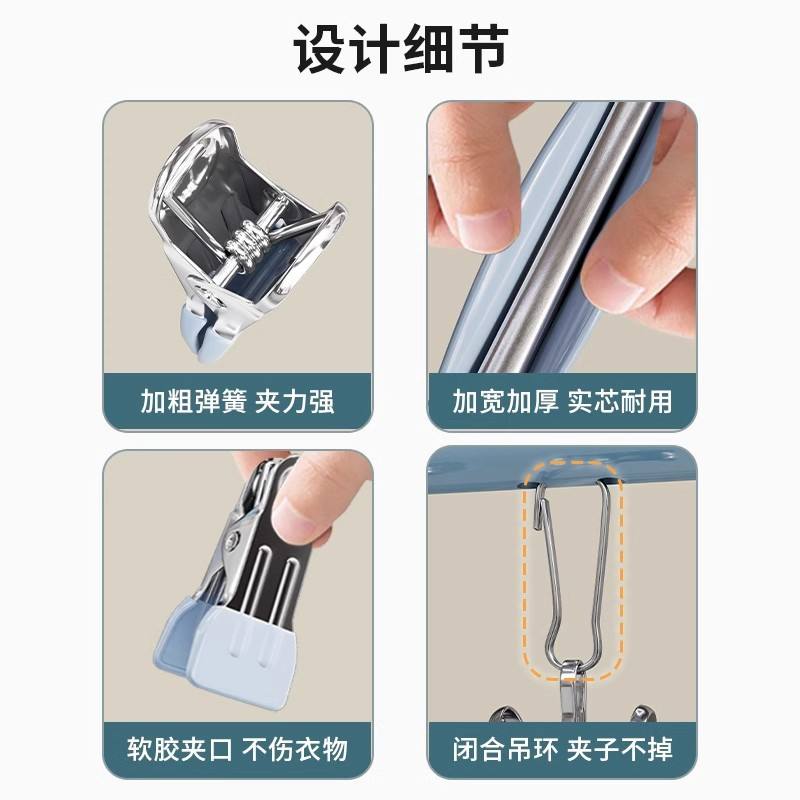 设计细节

加粗弹簧 夹力强

加宽加厚 实芯耐用

软胶夹口 不伤衣物

闭合吊环 夹子不掉