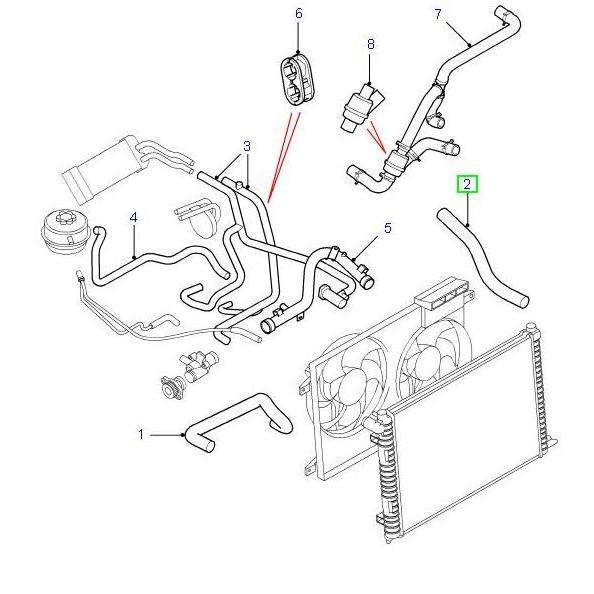 6
7
8
3
2
4
5
1