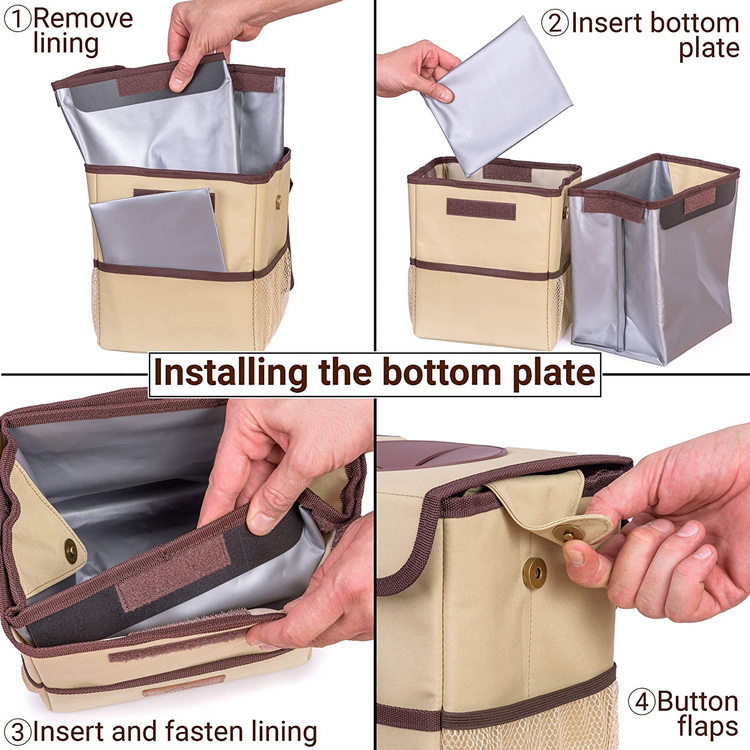 ①Remove lining

②Insert bottom plate

Installing the bottom plate

③Insert and fasten lining

④Button flaps