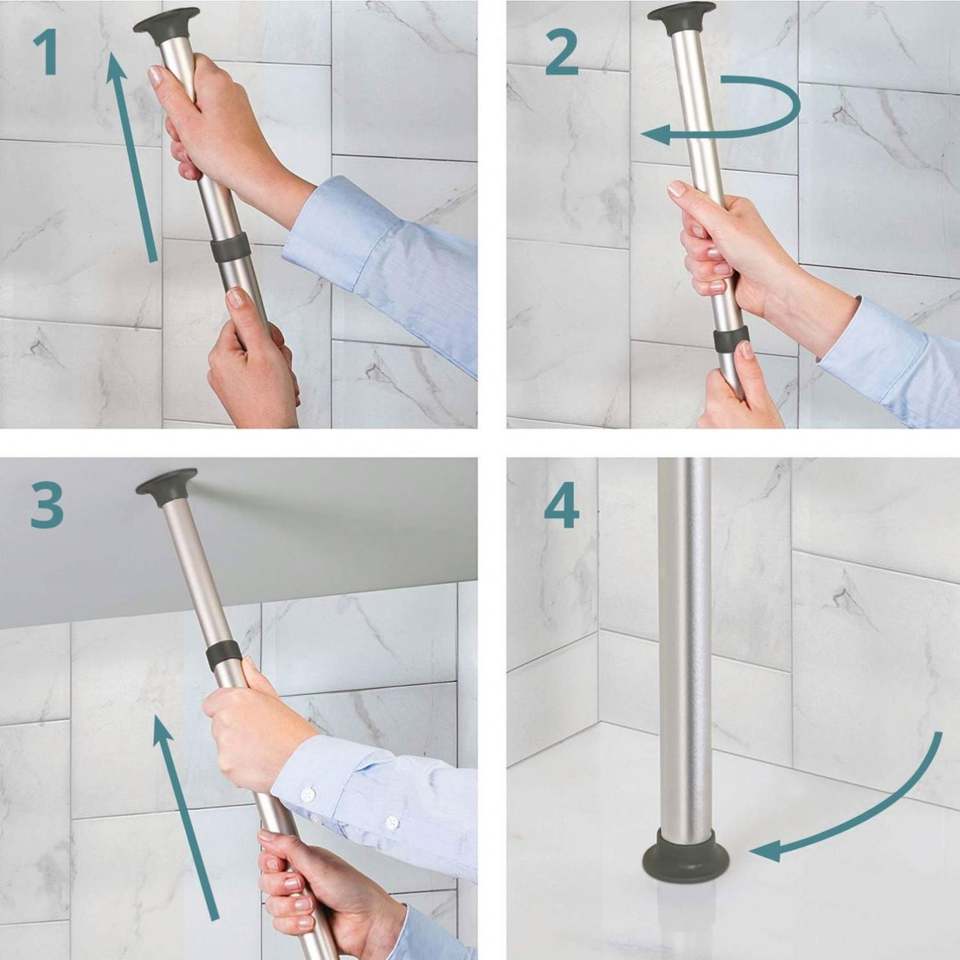 1

2

3

4