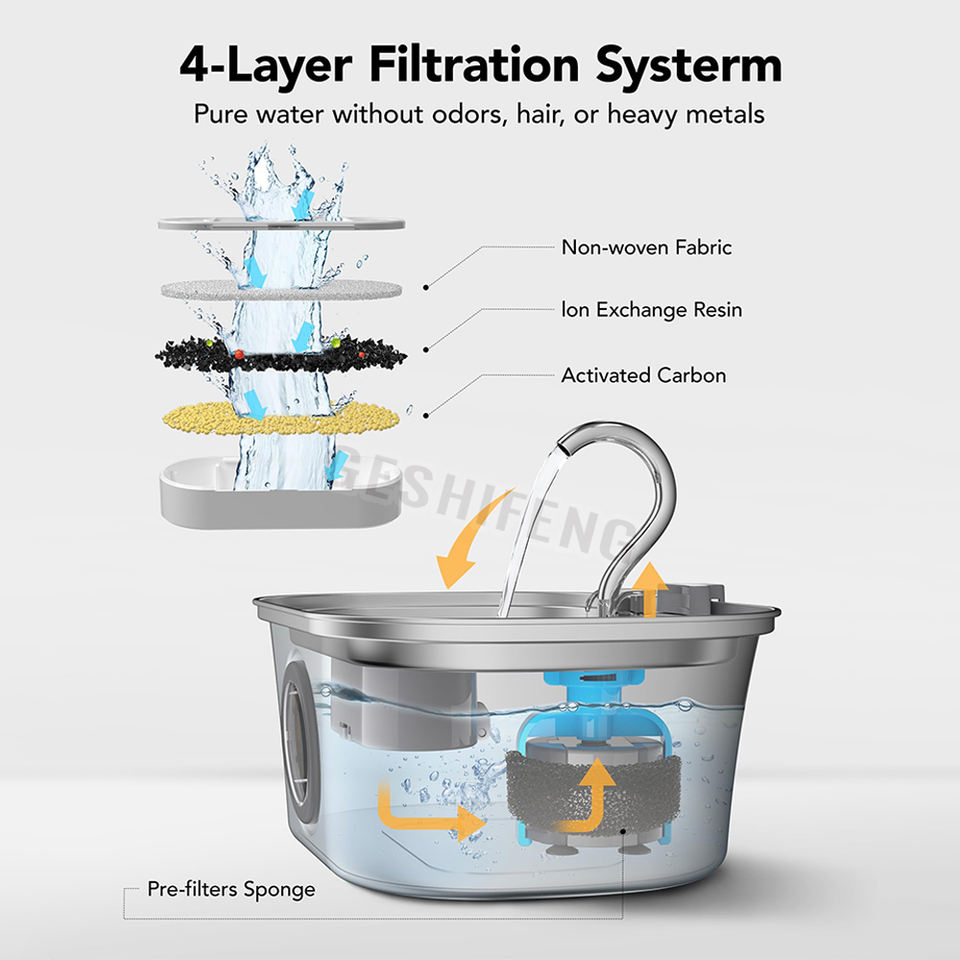 4-Layer Filtration Systerm

Pure water without odors, hair, or heavy metals

Non-woven Fabric

Ion Exchange Resin

Activated Carbon

GESHIFENG

Pre-filters Sponge