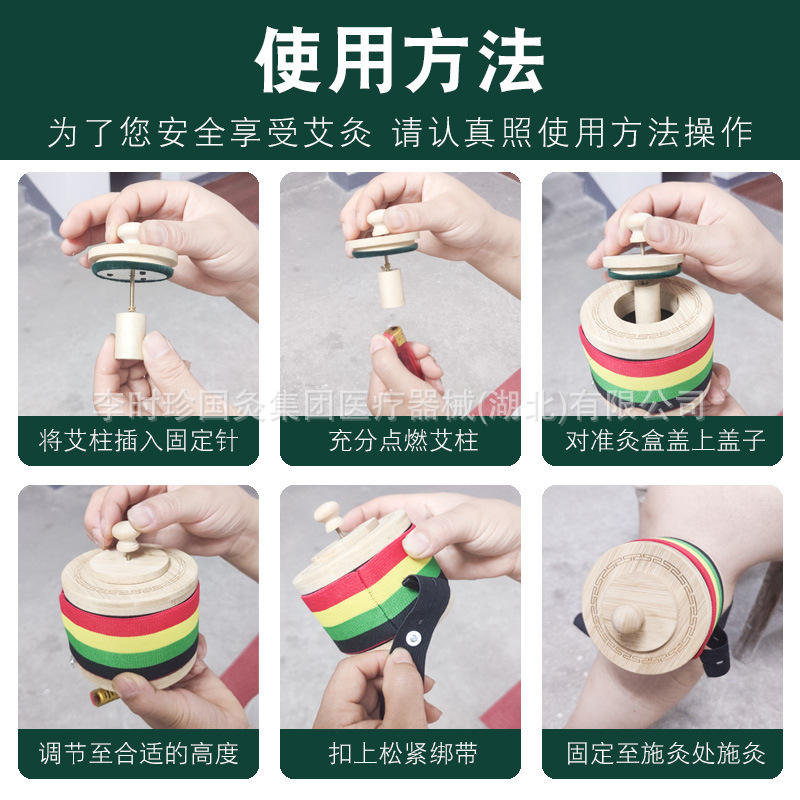 使用方法

为了您安全享受艾灸 请认真照使用方法操作

李时珍国灸集团医疗器械(湖北)有限公司

将艾柱插入固定针

充分点燃艾柱

对准灸盒盖上盖子

调节至合适的高度

扣上松紧绑带

固定至施灸处施灸