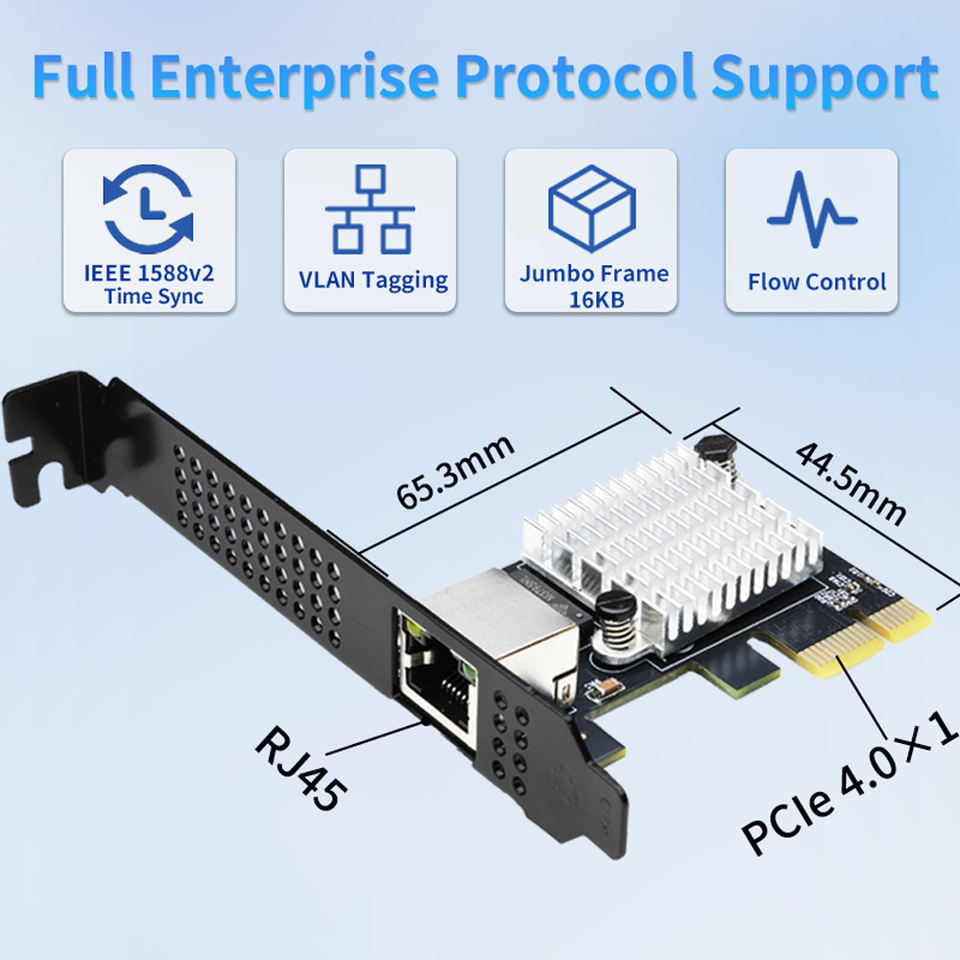 Full Enterprise Protocol Support

IEEE 1588v2 Time Sync

VLAN Tagging

Jumbo Frame 16KB

Flow Control

65.3mm

44.5mm

RJ45

PCIe 4.0×1