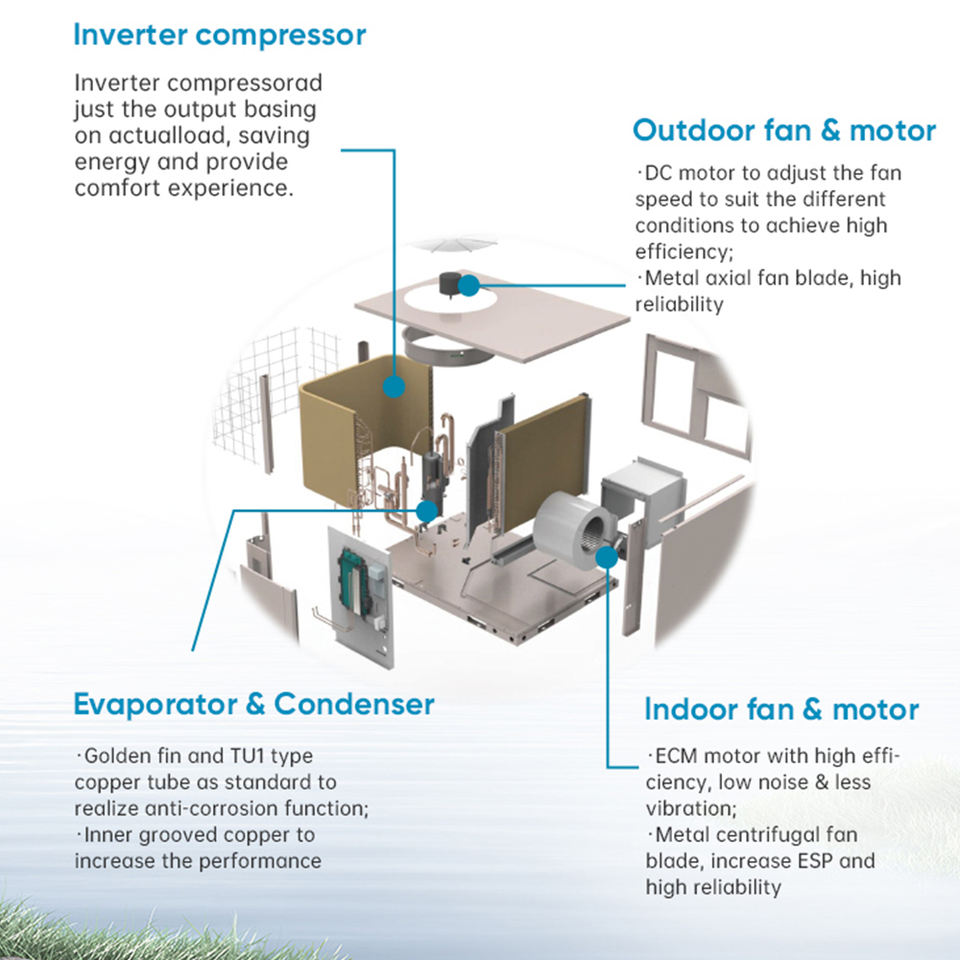 Inverter compressor

Inverter compressorad just the output basing on actualload, saving energy and provide comfort experience.

Outdoor fan & motor

·DC motor to adjust the fan speed to suit the different conditions to achieve high efficiency;
·Metal axial fan blade, high reliability

Evaporator & Condenser

·Golden fin and TU1 type copper tube as standard to realize anti-corrosion function;
·Inner grooved copper to increase the performance

Indoor fan & motor

·ECM motor with high efficiency, low noise & less vibration;
·Metal centrifugal fan blade, increase ESP and high reliability