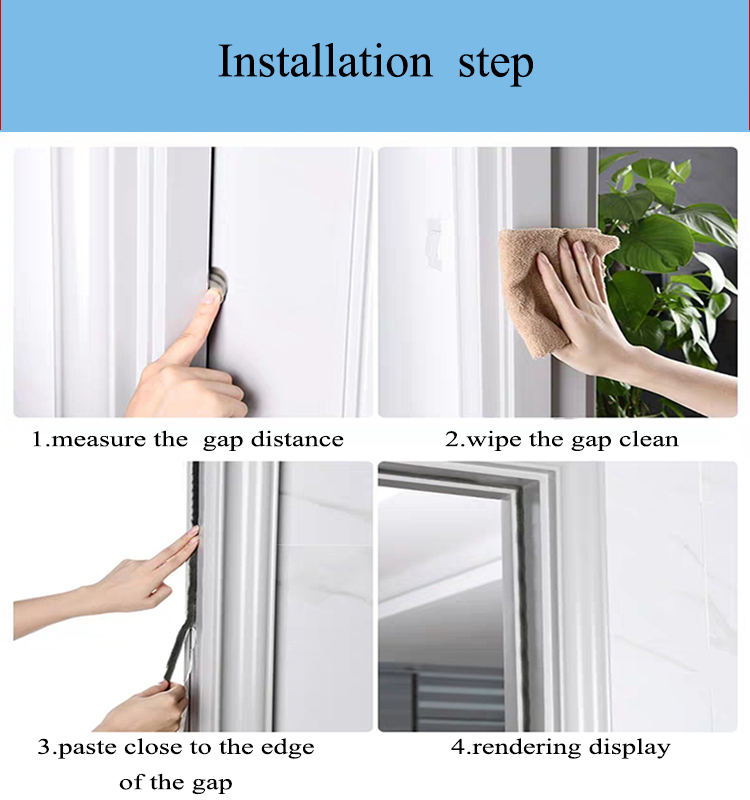 Installation step

1.measure the gap distance

2.wipe the gap clean

3.paste close to the edge of the gap

4.rendering display