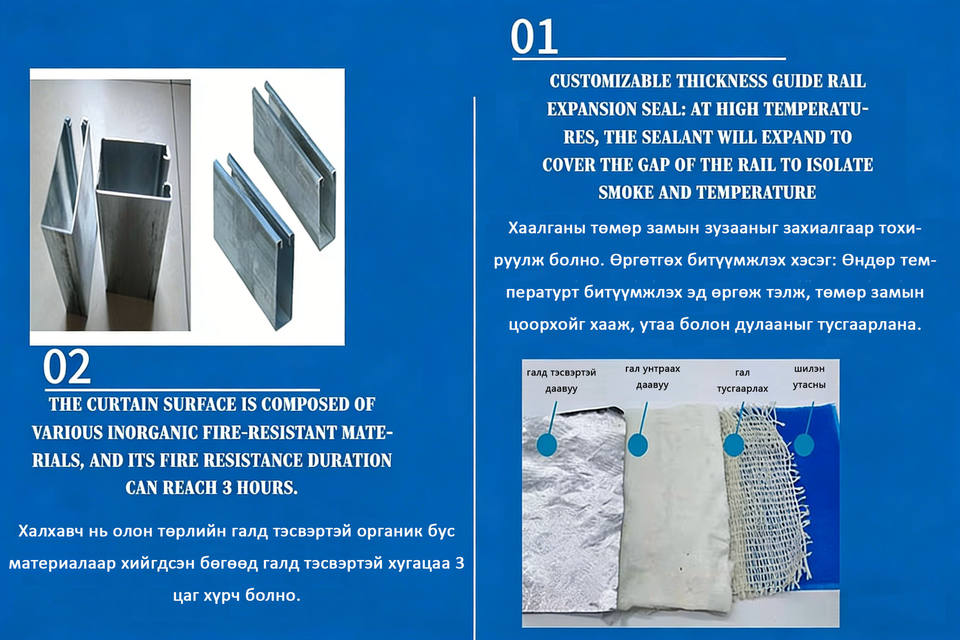 01

CUSTOMIZABLE THICKNESS GUIDE RAIL EXPANSION SEAL: AT HIGH TEMPERATURES, THE SEALANT WILL EXPAND TO COVER THE GAP OF THE RAIL TO ISOLATE SMOKE AND TEMPERATURE

Хаалганы төмөр замын зузааныг захиалгаар тохируулж болно. Өргөтгөх битүүмжлэх хэсэг: Өндөр температурт битүүмжлэх эд өргөж тэлж, төмөр замын цоорхойг хааж, утаа болон дулааныг тусгаарлана.

галд тэсвэртэй даавуу

гал унтраах даавуу

гал тусгаарлах

шилэн утасны

02

THE CURTAIN SURFACE IS COMPOSED OF VARIOUS INORGANIC FIRE-RESISTANT MATERIALS, AND ITS FIRE RESISTANCE DURATION CAN REACH 3 HOURS.

Халхавч нь олон төрлийн галд тэсвэртэй органик бус материалаар хийгдсэн бөгөөд галд тэсвэртэй хугацаа 3 цаг хүрч болно.