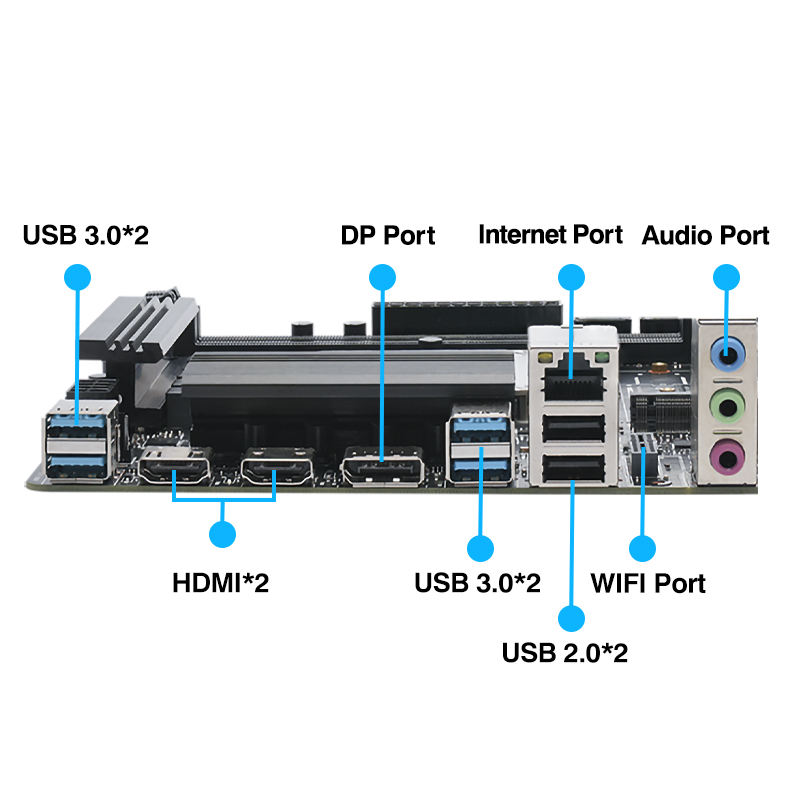 USB 3.0*2
DP Port
Internet Port
Audio Port

HDMI*2
USB 3.0*2
WIFI Port
USB 2.0*2