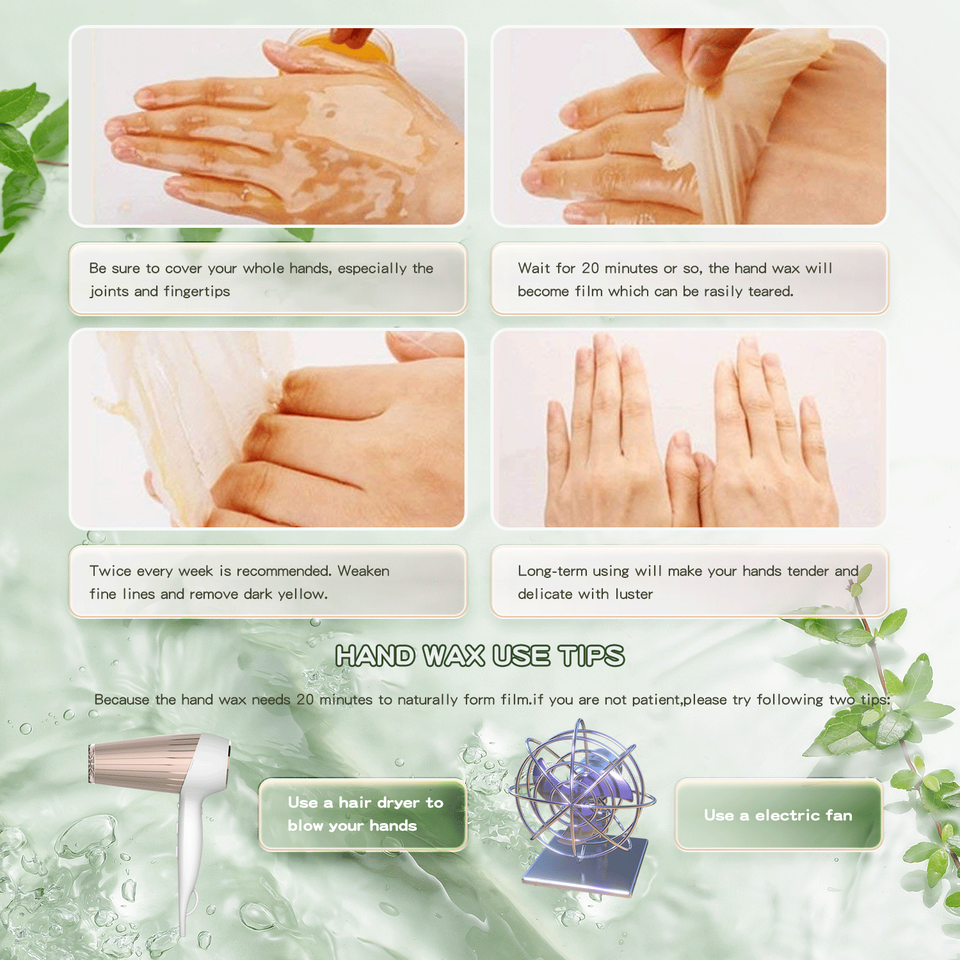 Be sure to cover your whole hands, especially the joints and fingertips

Wait for 20 minutes or so, the hand wax will become film which can be rasily teared.

Twice every week is recommended. Weaken fine lines and remove dark yellow.

Long-term using will make your hands tender and delicate with luster

HAND WAX USE TIPS

Because the hand wax needs 20 minutes to naturally form film.if you are not patient,please try following two tips:

Use a hair dryer to blow your hands

Use a electric fan