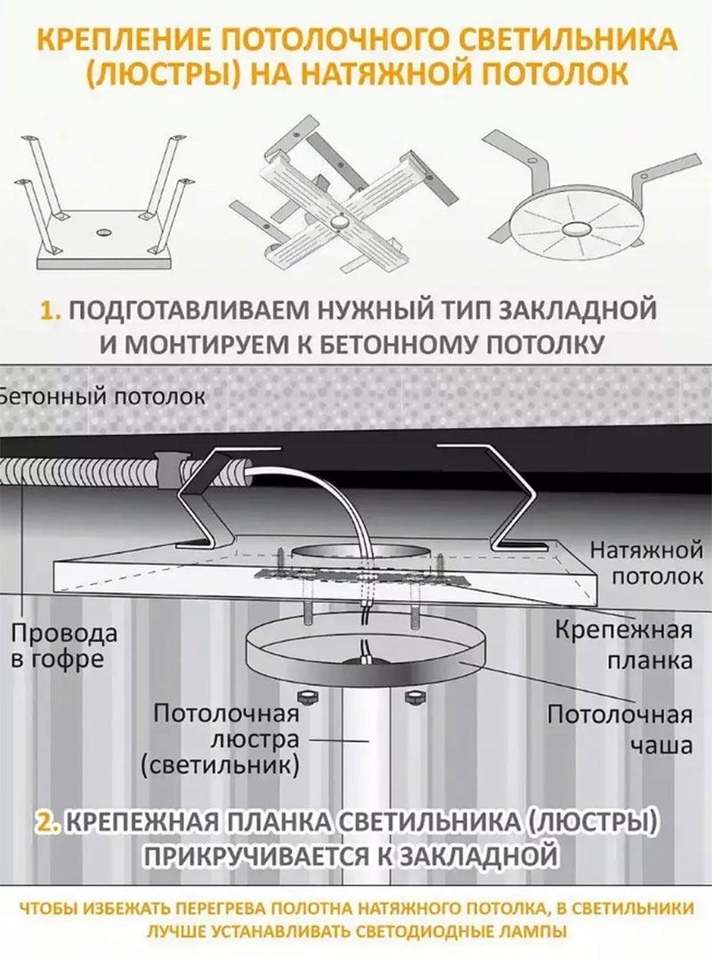 КРЕПЛЕНИЕ ПОТОЛОЧНОГО СВЕТИЛЬНИКА (ЛЮСТРЫ) НА НАТЯЖНОЙ ПОТОЛОК

1. ПОДГОТАВЛИВАЕМ НУЖНЫЙ ТИП ЗАКЛАДНОЙ И МОНТИРУЕМ К БЕТОННОМУ ПОТОЛКУ

Бетонный потолок

Натяжной потолок

Провода в гофре

Крепежная планка

Потолочная люстра (светильник)

Потолочная чаша

2. КРЕПЕЖНАЯ ПЛАНКА СВЕТИЛЬНИКА (ЛЮСТРЫ) ПРИКРУЧИВАЕТСЯ К ЗАКЛАДНОЙ

ЧТОБЫ ИЗБЕЖАТЬ ПЕРЕГРЕВА ПОЛОТНА НАТЯЖНОГО ПОТОЛКА, В СВЕТИЛЬНИКИ ЛУЧШЕ УСТАНАВЛИВАТЬ СВЕТОДИОДНЫЕ ЛАМПЫ