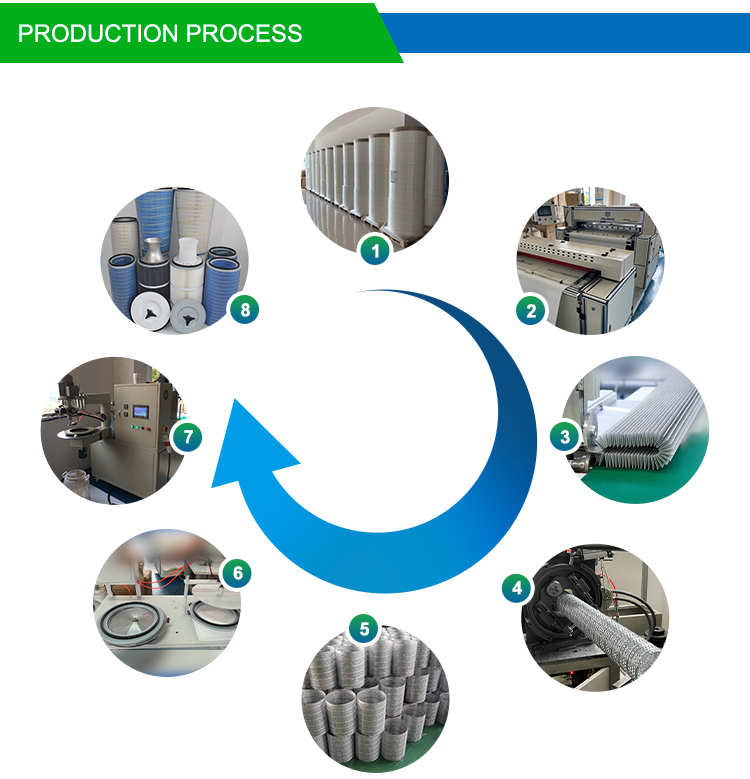 PRODUCTION PROCESS

1

2

3

4

5

6

7

8