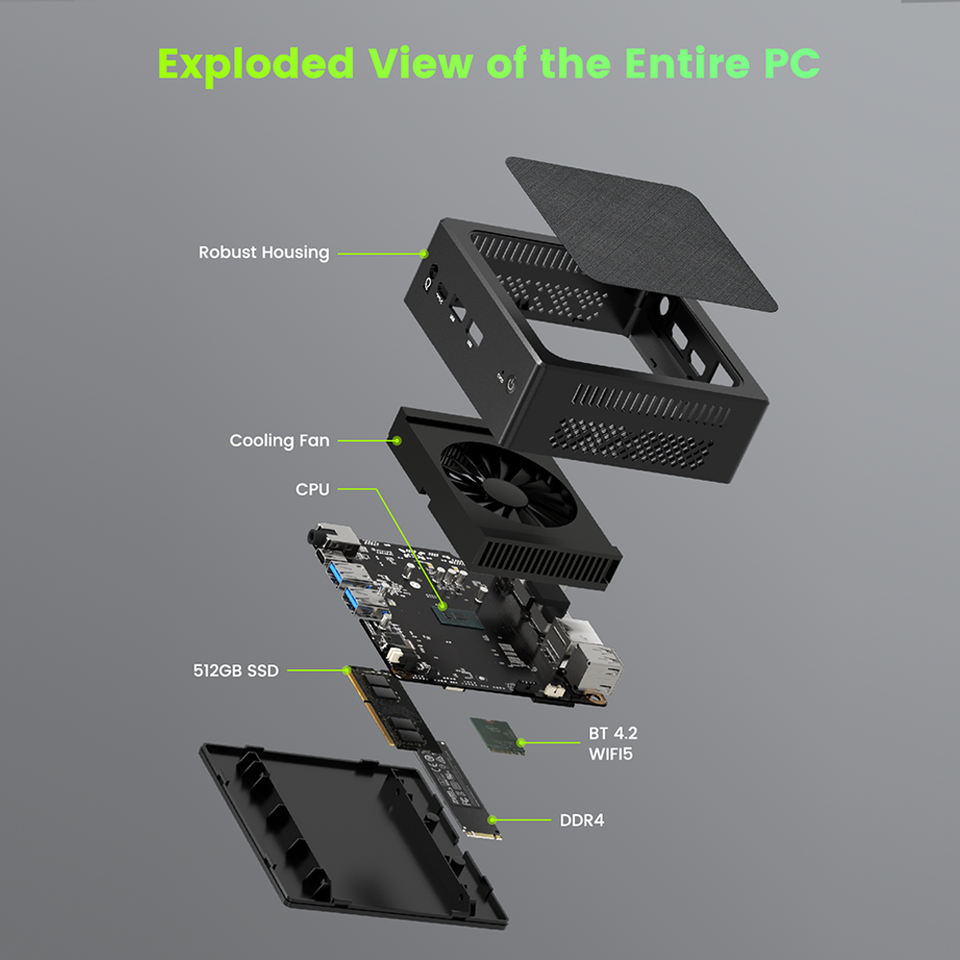 Exploded View of the Entire PC

Robust Housing

Cooling Fan

CPU

512GB SSD

BT 4.2
WIFI5

DDR4