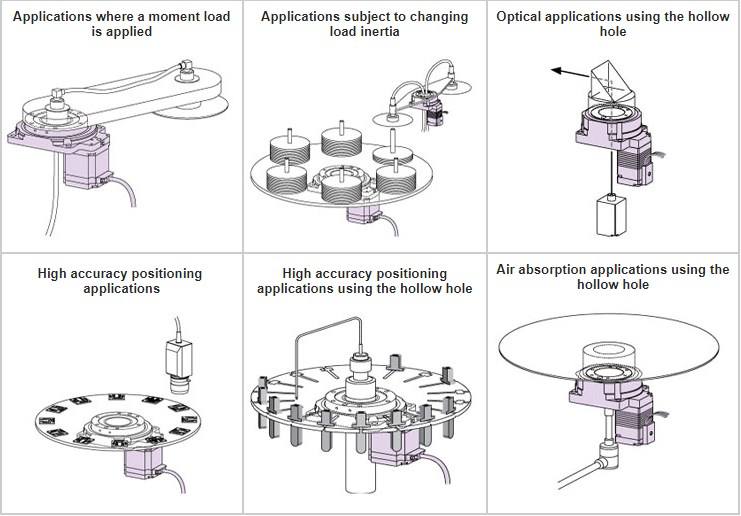 Applications where a moment load is applied

Applications subject to changing load inertia

Optical applications using the hollow hole

High accuracy positioning applications

High accuracy positioning applications using the hollow hole

Air absorption applications using the hollow hole