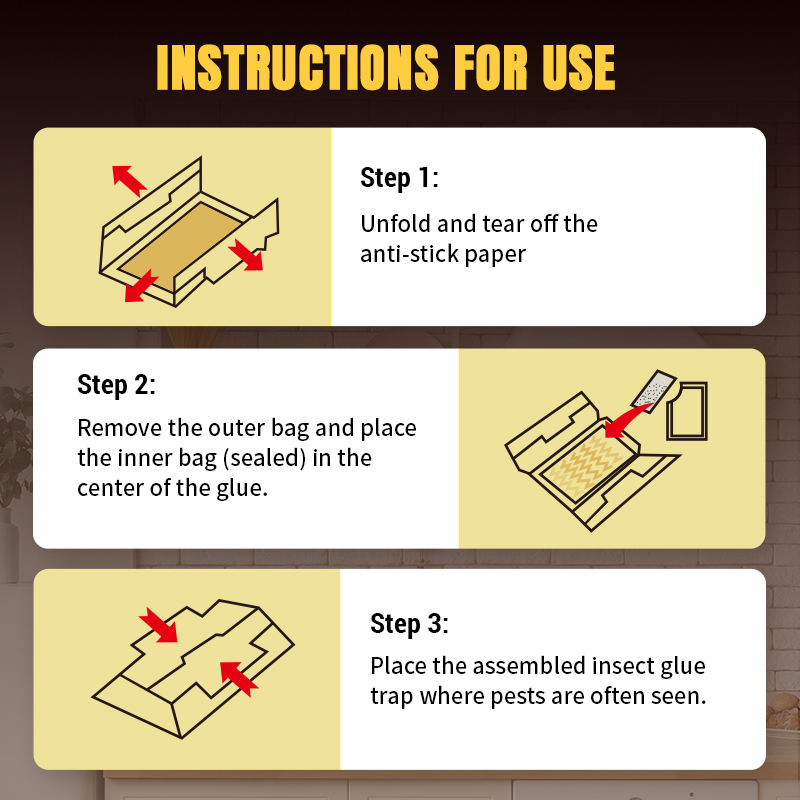 INSTRUCTIONS FOR USE

Step 1:

Unfold and tear off the anti-stick paper

Step 2:

Remove the outer bag and place the inner bag (sealed) in the center of the glue.

Step 3:

Place the assembled insect glue trap where pests are often seen.