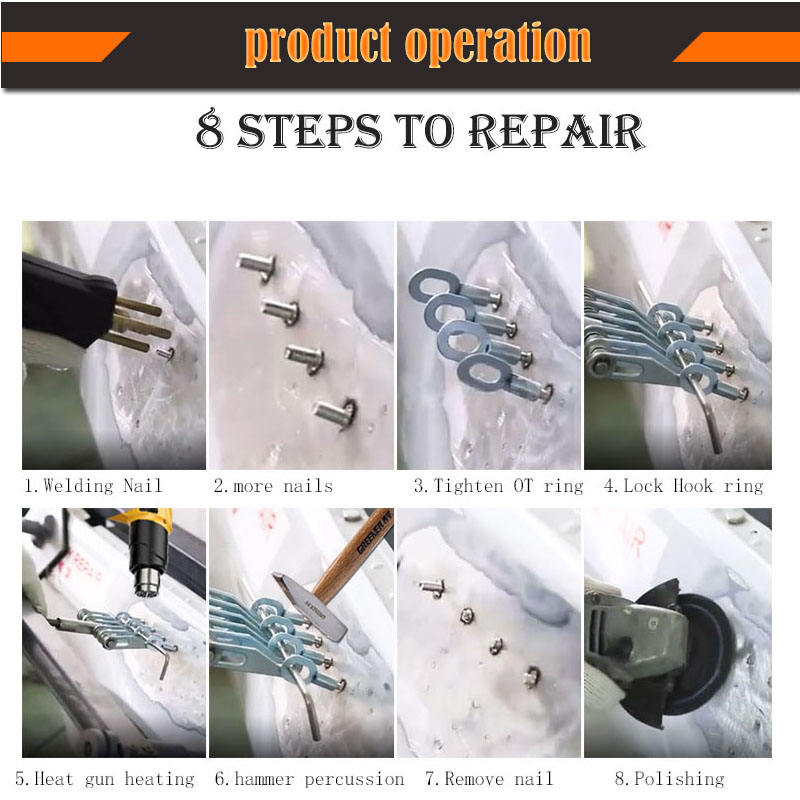 product operation

8 STEPS TO REPAIR

1.Welding Nail

2.more nails

3.Tighten OT ring

4.Lock Hook ring

5.Heat gun heating

6.hammer percussion

7.Remove nail

8.Polishing