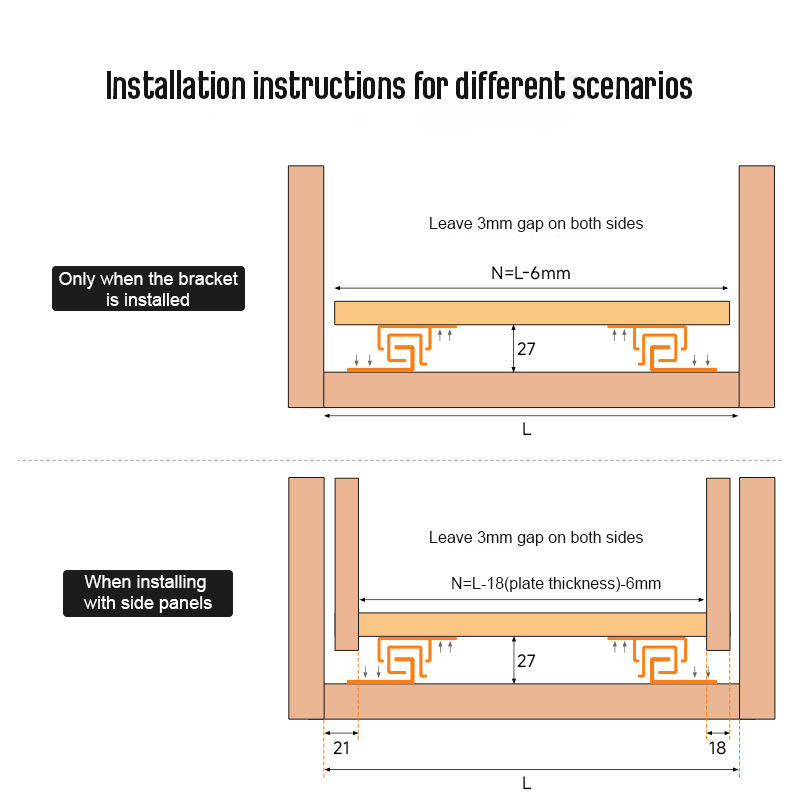 Installation instructions for different scenarios

Only when the bracket is installed

Leave 3mm gap on both sides

N=L-6mm

27

L

When installing with side panels

Leave 3mm gap on both sides

N=L-18(plate thickness)-6mm

27

21

18

L