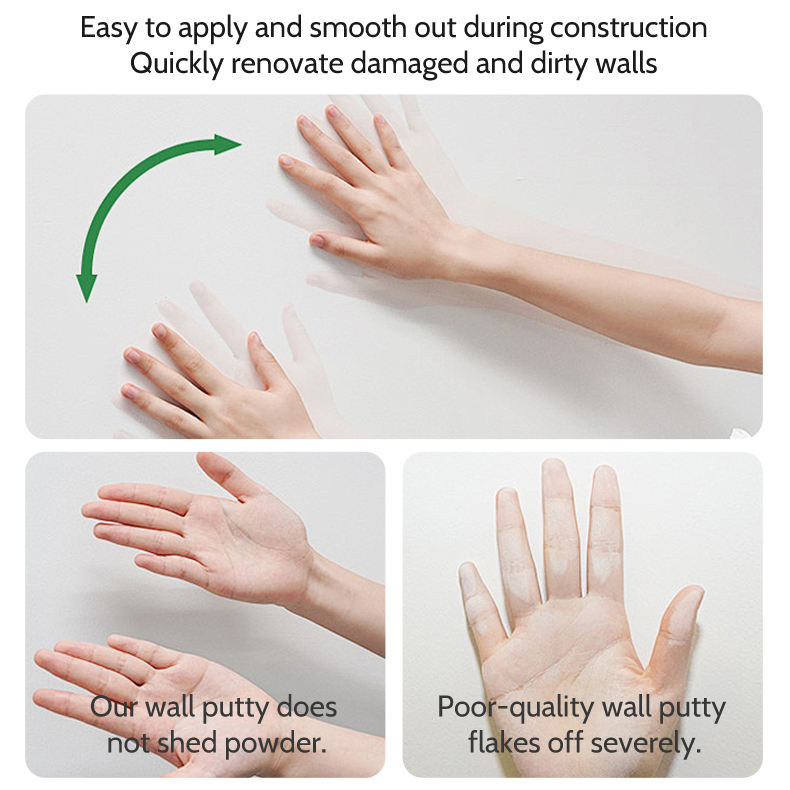 Easy to apply and smooth out during construction
Quickly renovate damaged and dirty walls

Our wall putty does not shed powder.

Poor-quality wall putty flakes off severely.