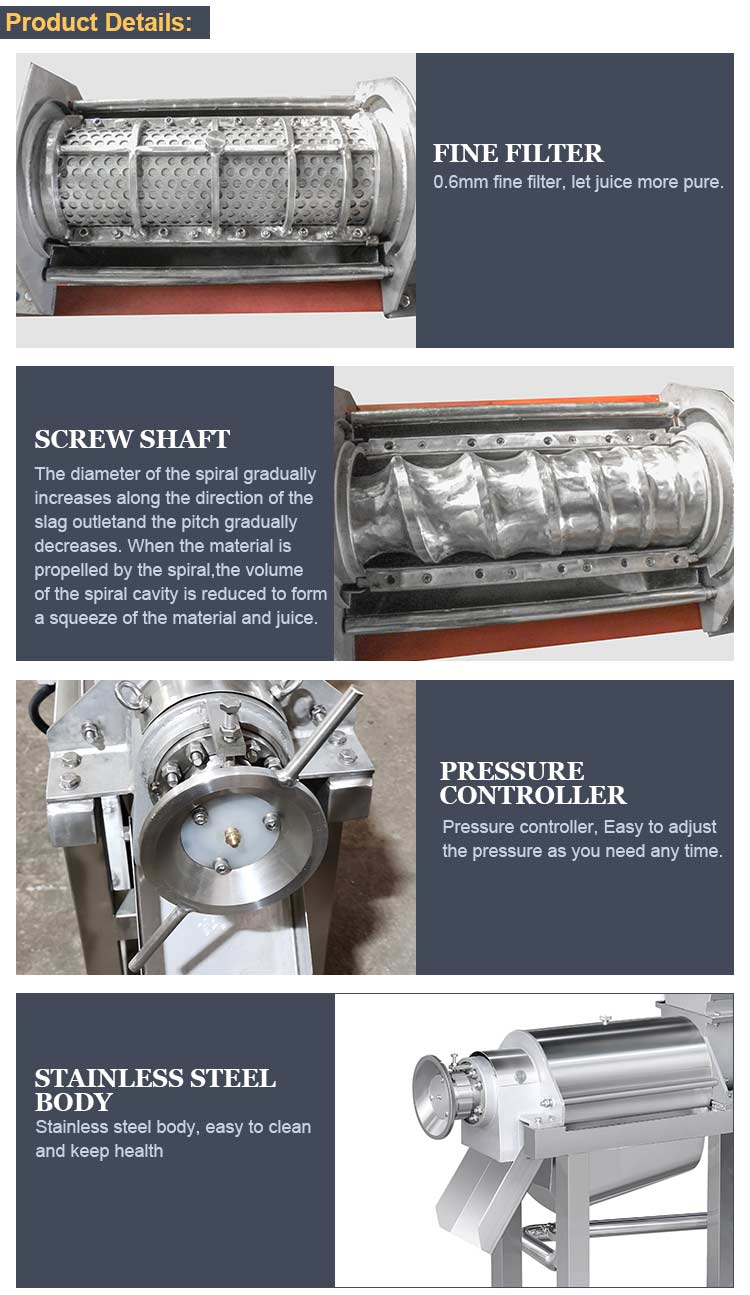 Product Details:

FINE FILTER
0.6mm fine filter, let juice more pure.

SCREW SHAFT
The diameter of the spiral gradually increases along the direction of the slag outletand the pitch gradually decreases. When the material is propelled by the spiral,the volume of the spiral cavity is reduced to form a squeeze of the material and juice.

PRESSURE CONTROLLER
Pressure controller, Easy to adjust the pressure as you need any time.

STAINLESS STEEL BODY
Stainless steel body, easy to clean and keep health