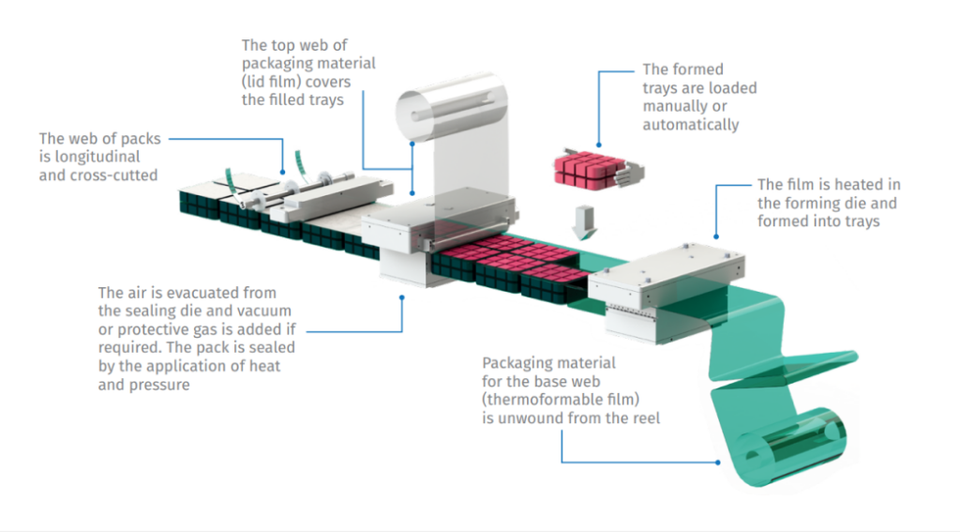 The top web of packaging material (lid film) covers the filled trays

The formed trays are loaded manually or automatically

The web of packs is longitudinal and cross-cutted

The film is heated in the forming die and formed into trays

The air is evacuated from the sealing die and vacuum or protective gas is added if required. The pack is sealed by the application of heat and pressure

Packaging material for the base web (thermoformable film) is unwound from the reel