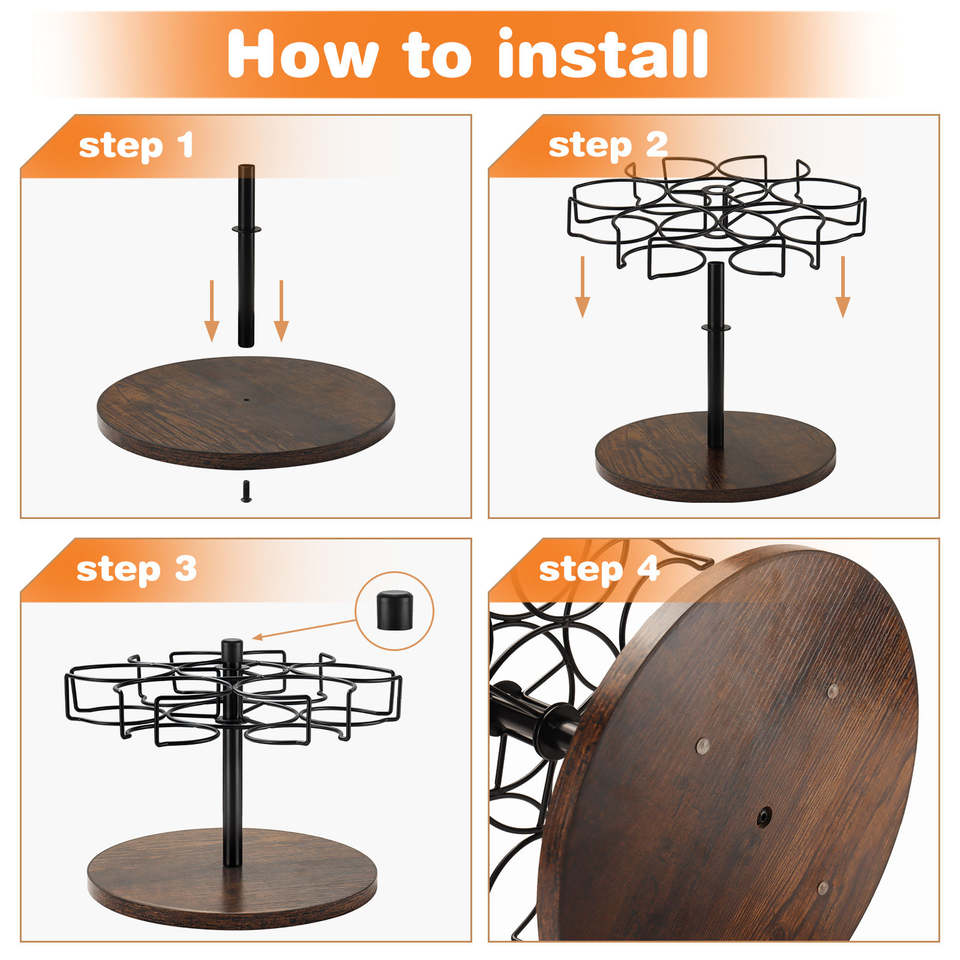 How to install

step 1

step 2

step 3

step 4