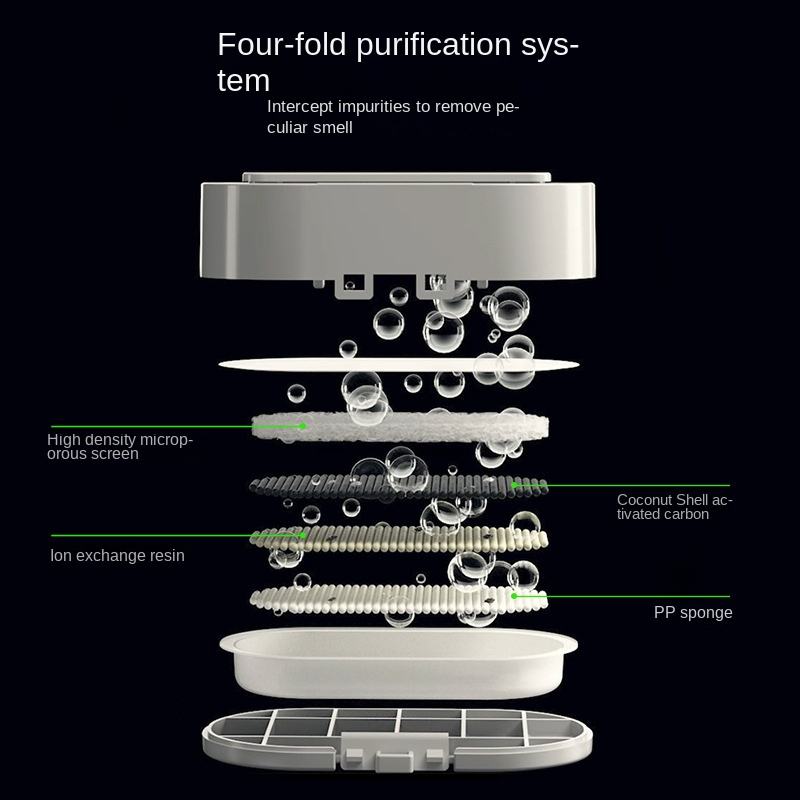 Four-fold purification system

Intercept impurities to remove peculiar smell

High density microporous screen

Coconut Shell activated carbon

Ion exchange resin

PP sponge