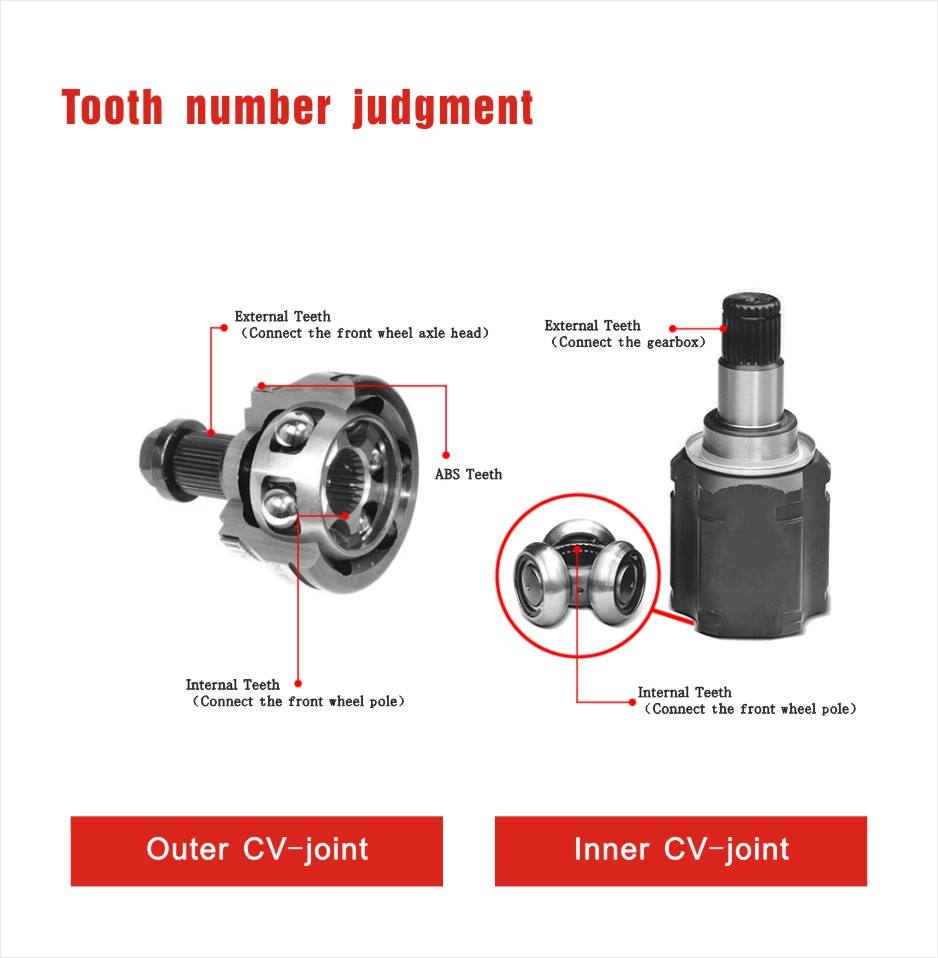 Tooth number judgment

External Teeth
（Connect the front wheel axle head）

ABS Teeth

Internal Teeth
（Connect the front wheel pole）

External Teeth
（Connect the gearbox）

Internal Teeth
（Connect the front wheel pole）

Outer CV-joint

Inner CV-joint