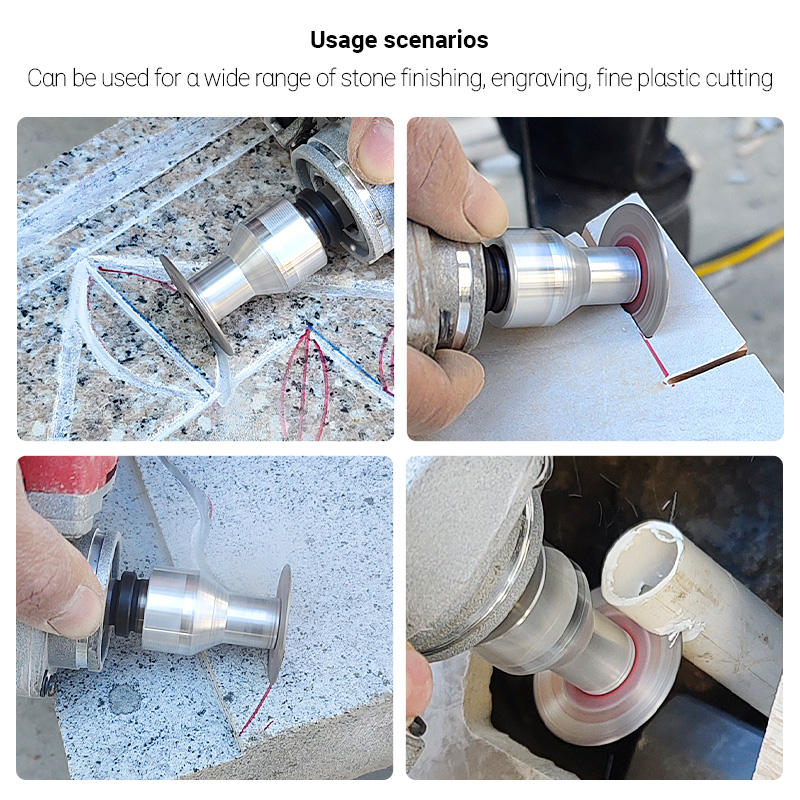 Usage scenarios

Can be used for a wide range of stone finishing, engraving, fine plastic cutting