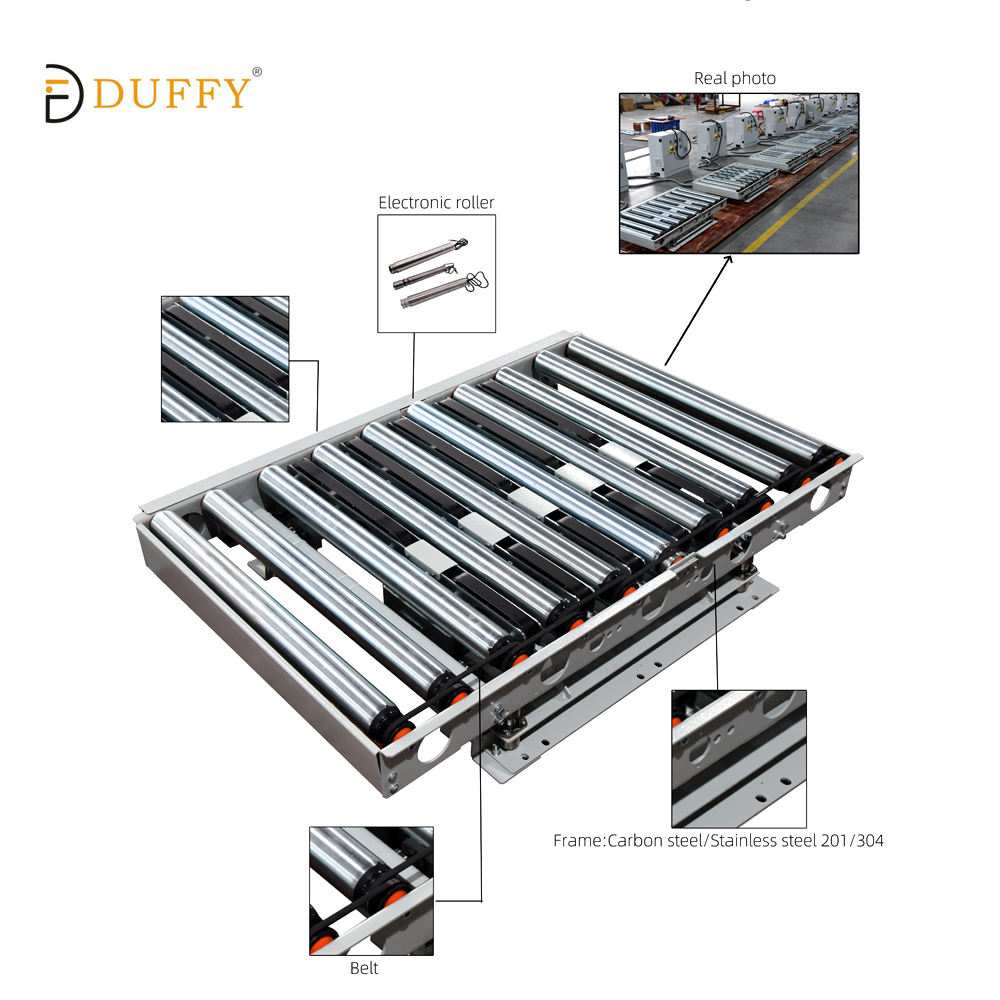 DUFFY®

Real photo

Electronic roller

Frame:Carbon steel/Stainless steel 201/304

Belt