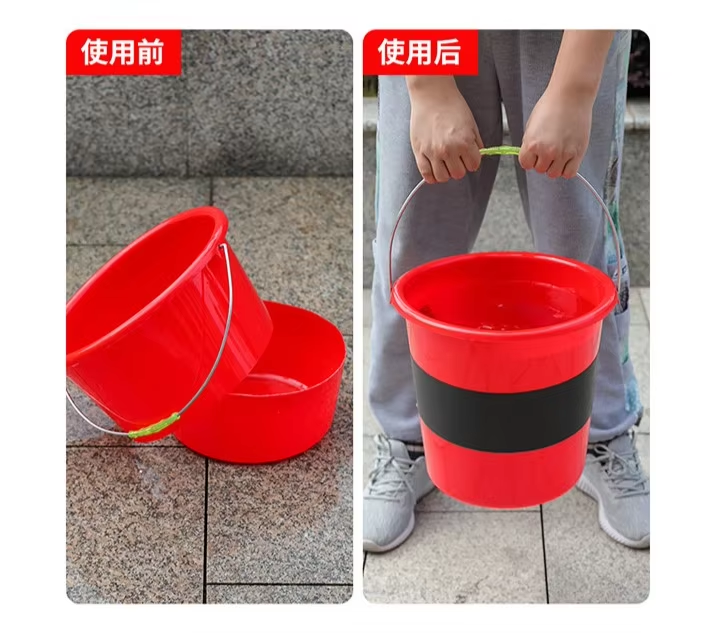 使用前

使用后