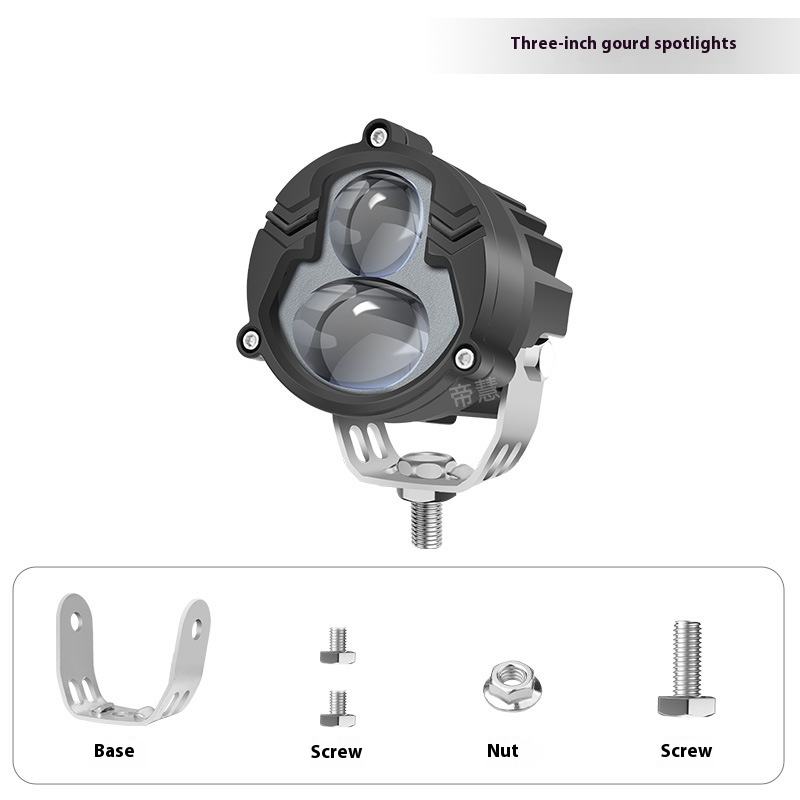 Three-inch gourd spotlights

帝慧

Base

Screw

Nut

Screw