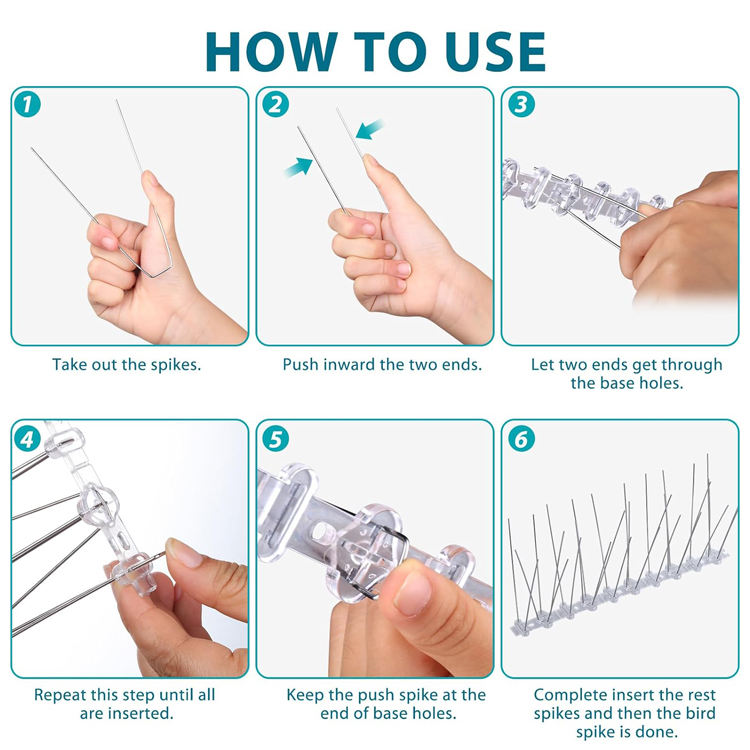 HOW TO USE

1

Take out the spikes.

2

Push inward the two ends.

3

Let two ends get through the base holes.

4

Repeat this step until all are inserted.

5

Keep the push spike at the end of base holes.

6

Complete insert the rest spikes and then the bird spike is done.