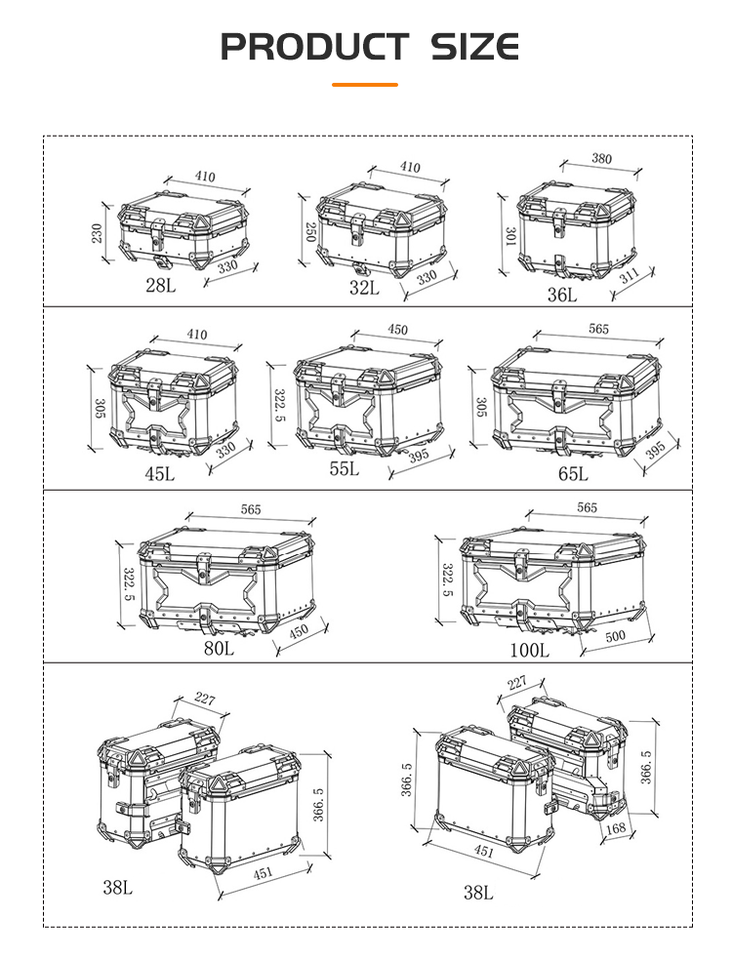 PRODUCT SIZE

410
230
330
28L

410
250
330
32L

380
301
311
36L

410
305
330
45L

450
322.5
395
55L

565
305
395
65L

565
322.5
450
80L

565
322.5
500
100L

227
366.5
451
38L

227
366.5
366.5
168
451
38L