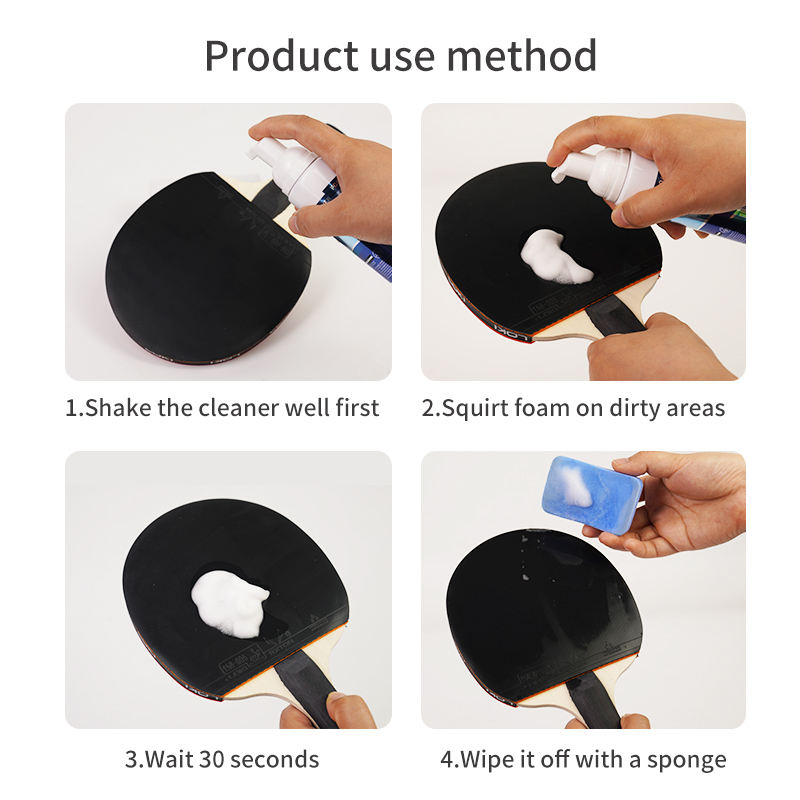 Product use method

1.Shake the cleaner well first

2.Squirt foam on dirty areas

3.Wait 30 seconds

4.Wipe it off with a sponge