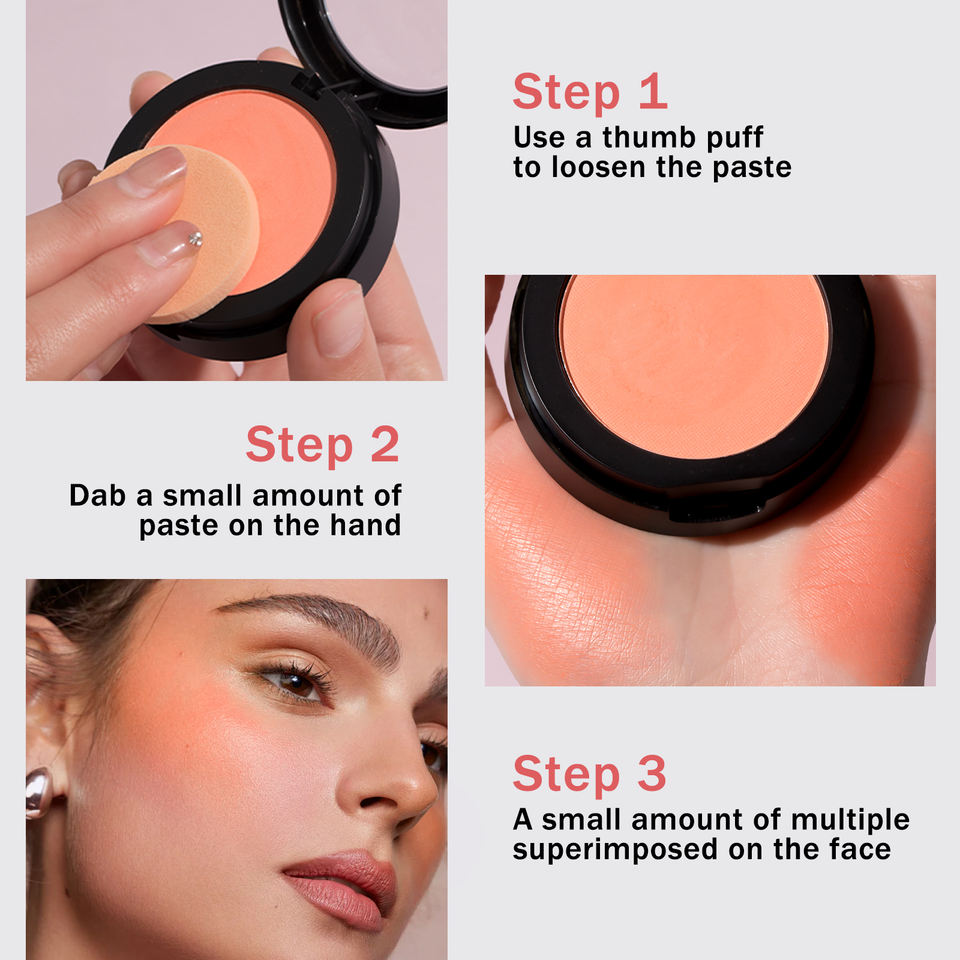 Step 1
Use a thumb puff to loosen the paste

Step 2
Dab a small amount of paste on the hand

Step 3
A small amount of multiple superimposed on the face