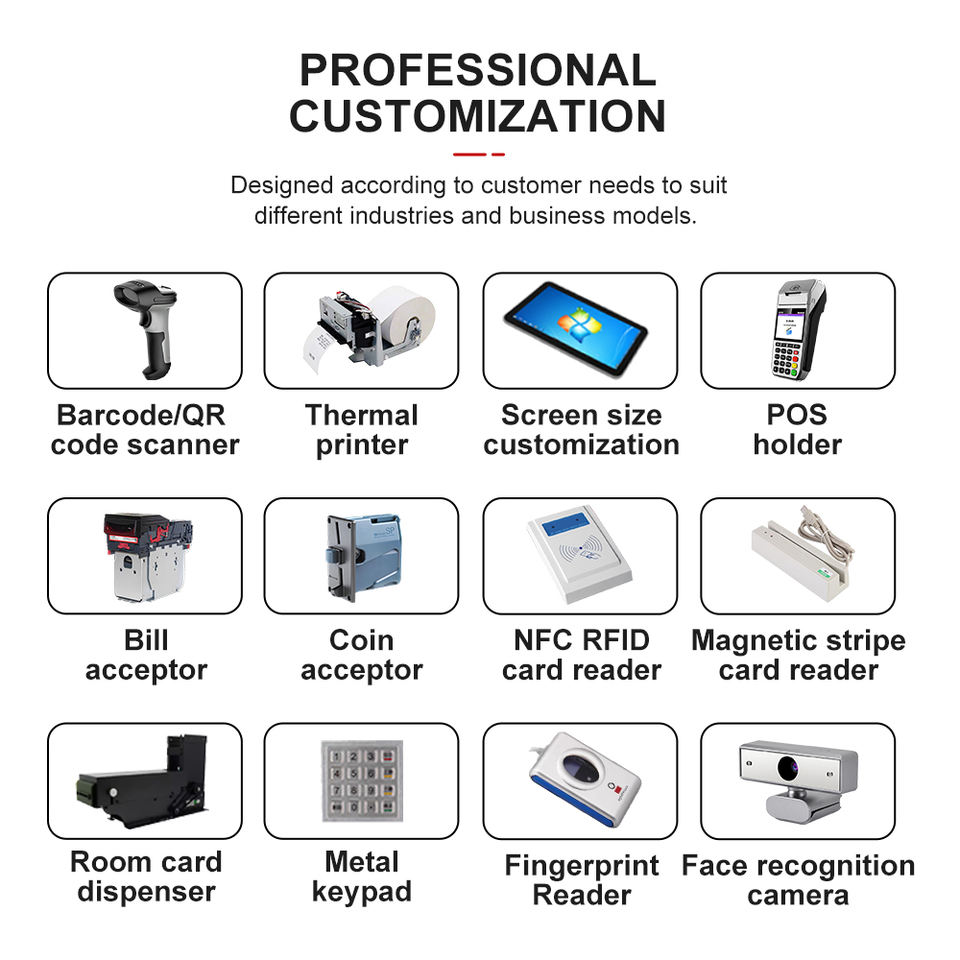 PROFESSIONAL CUSTOMIZATION

Designed according to customer needs to suit different industries and business models.

Barcode/QR code scanner

Thermal printer

Screen size customization

POS holder

Bill acceptor

Coin acceptor

NFC RFID card reader

Magnetic stripe card reader

Room card dispenser

Metal keypad

Fingerprint Reader

Face recognition camera