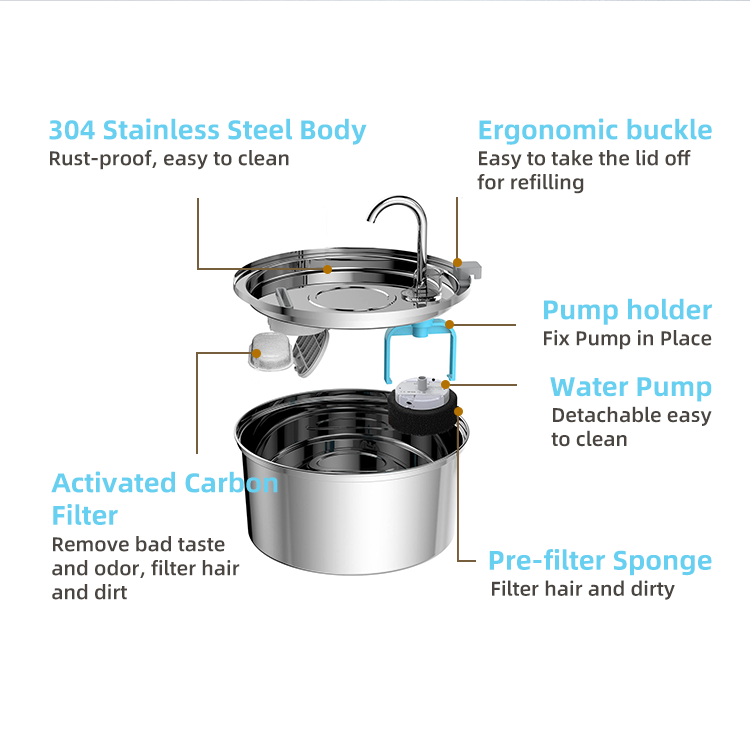 304 Stainless Steel Body
Rust-proof, easy to clean

Ergonomic buckle
Easy to take the lid off for refilling

Pump holder
Fix Pump in Place

Water Pump
Detachable easy to clean

Activated Carbon Filter
Remove bad taste and odor, filter hair and dirt

Pre-filter Sponge
Filter hair and dirty