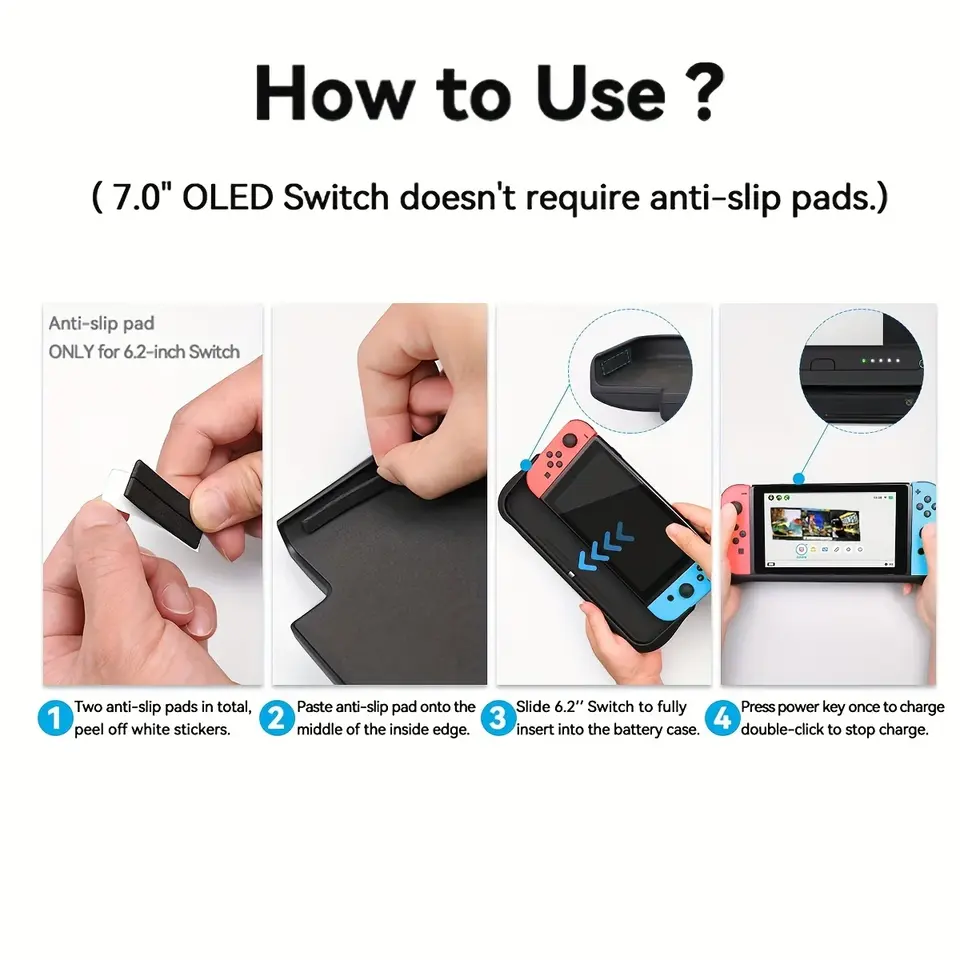 How to Use ?

( 7.0" OLED Switch doesn't require anti-slip pads.)

Anti-slip pad
ONLY for 6.2-inch Switch

1 Two anti-slip pads in total, peel off white stickers.

2 Paste anti-slip pad onto the middle of the inside edge.

3 Slide 6.2'' Switch to fully insert into the battery case.

4 Press power key once to charge double-click to stop charge.