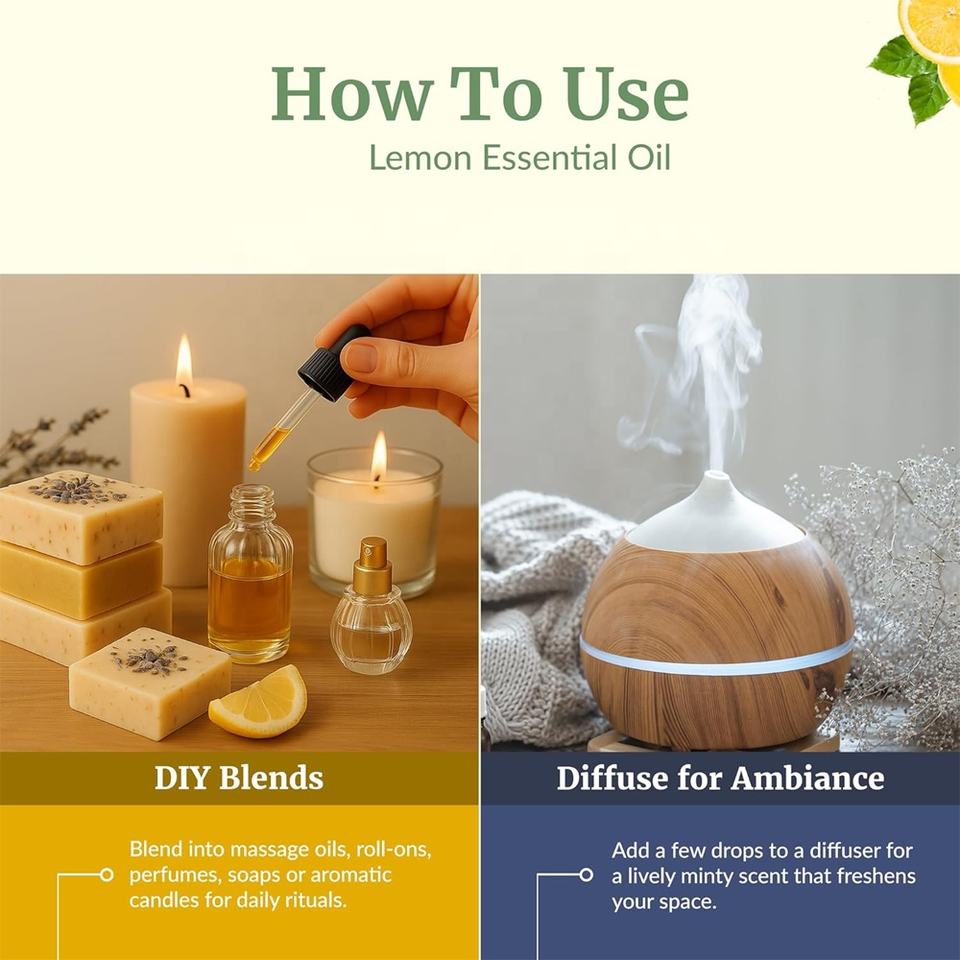 How To Use
Lemon Essential Oil

DIY Blends

Blend into massage oils, roll-ons, perfumes, soaps or aromatic candles for daily rituals.

Diffuse for Ambiance

Add a few drops to a diffuser for a lively minty scent that freshens your space.