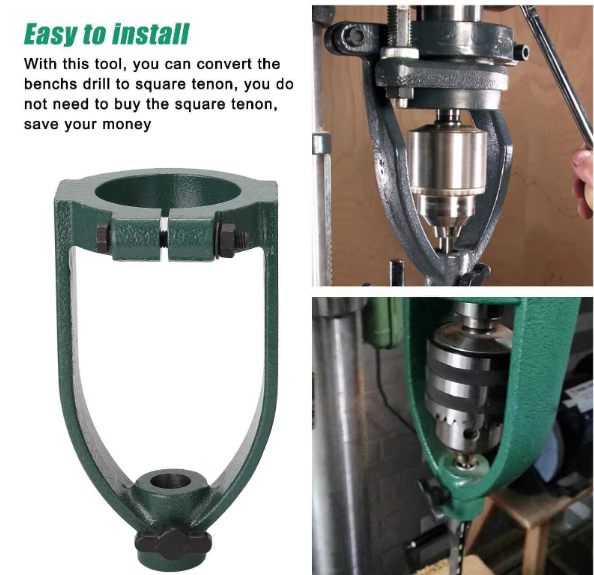 Easy to install

With this tool, you can convert the benchs drill to square tenon, you do not need to buy the square tenon, save your money